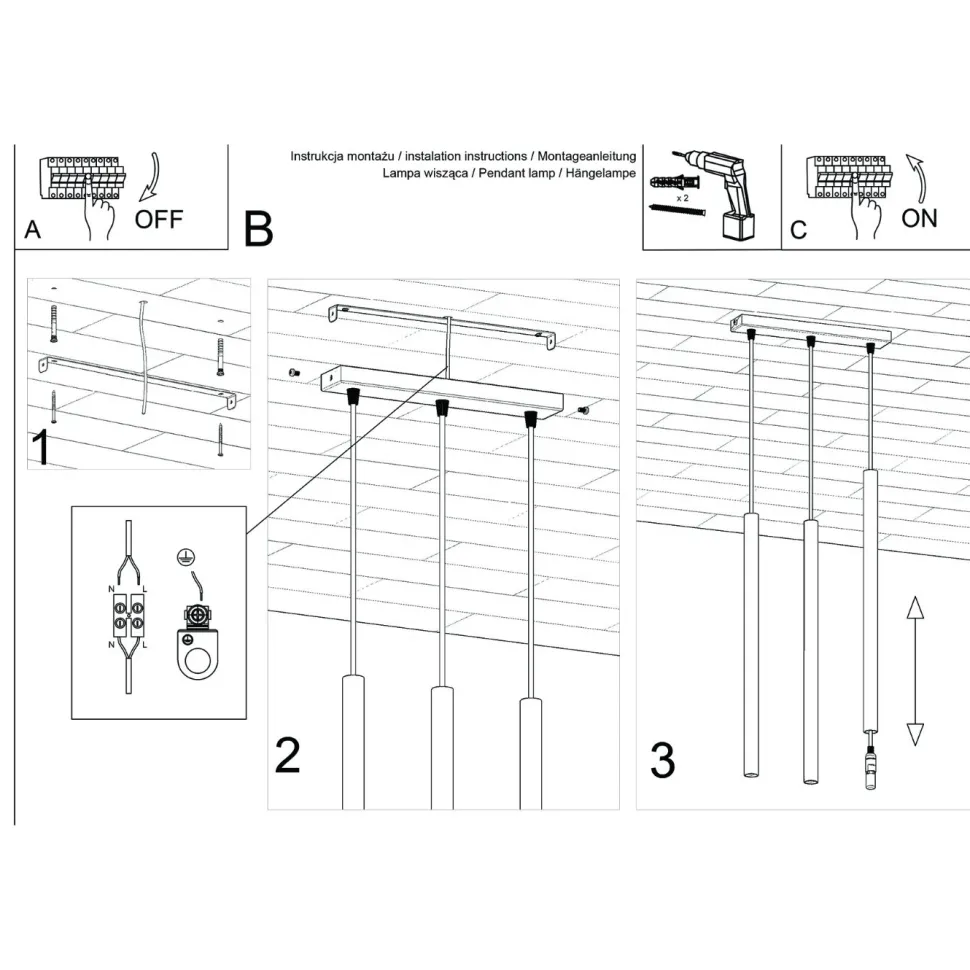 A OFF

B

Instrukcja montażu / instalation instructions / Montageanleitung
Lampa wisząca / Pendant lamp / Hängelampe

x 2

C ON

1

N L
N L

2

3