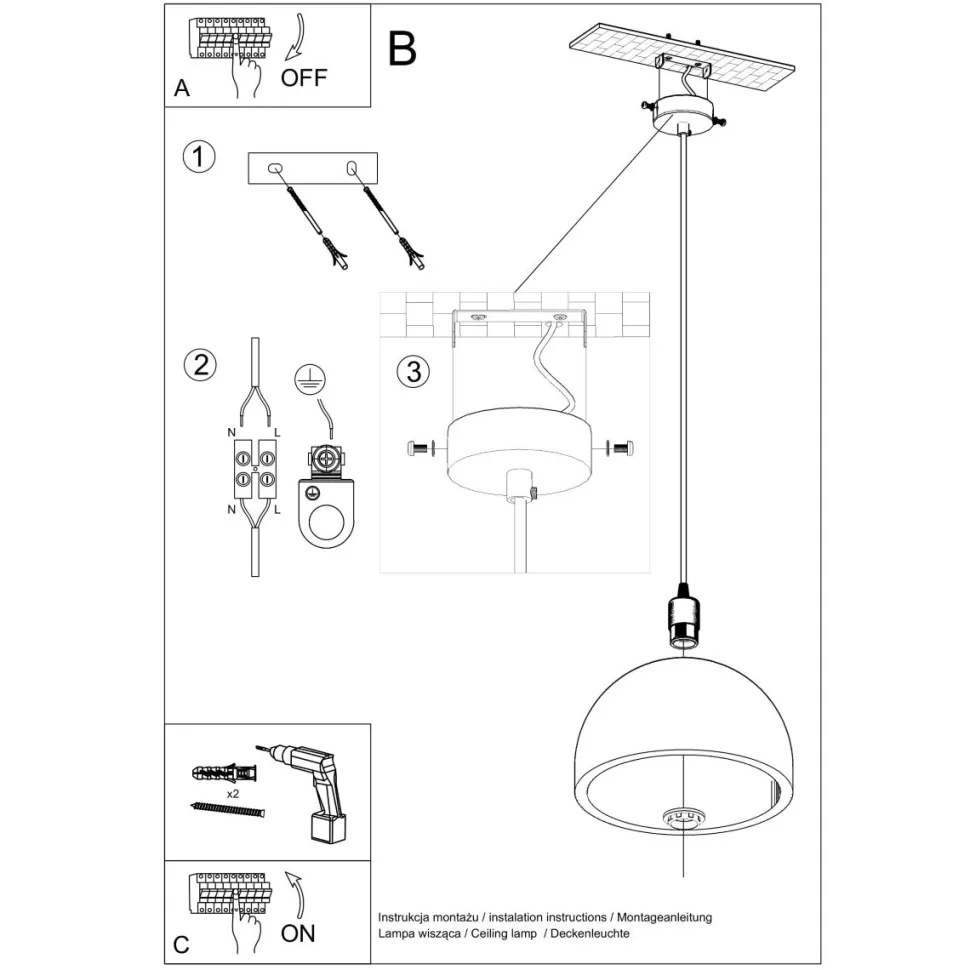 A
OFF

B

1

2

N L
N L

3

x2

C
ON

Instrukcja montażu / instalation instructions / Montageanleitung
Lampa wisząca / Ceiling lamp / Deckenleuchte