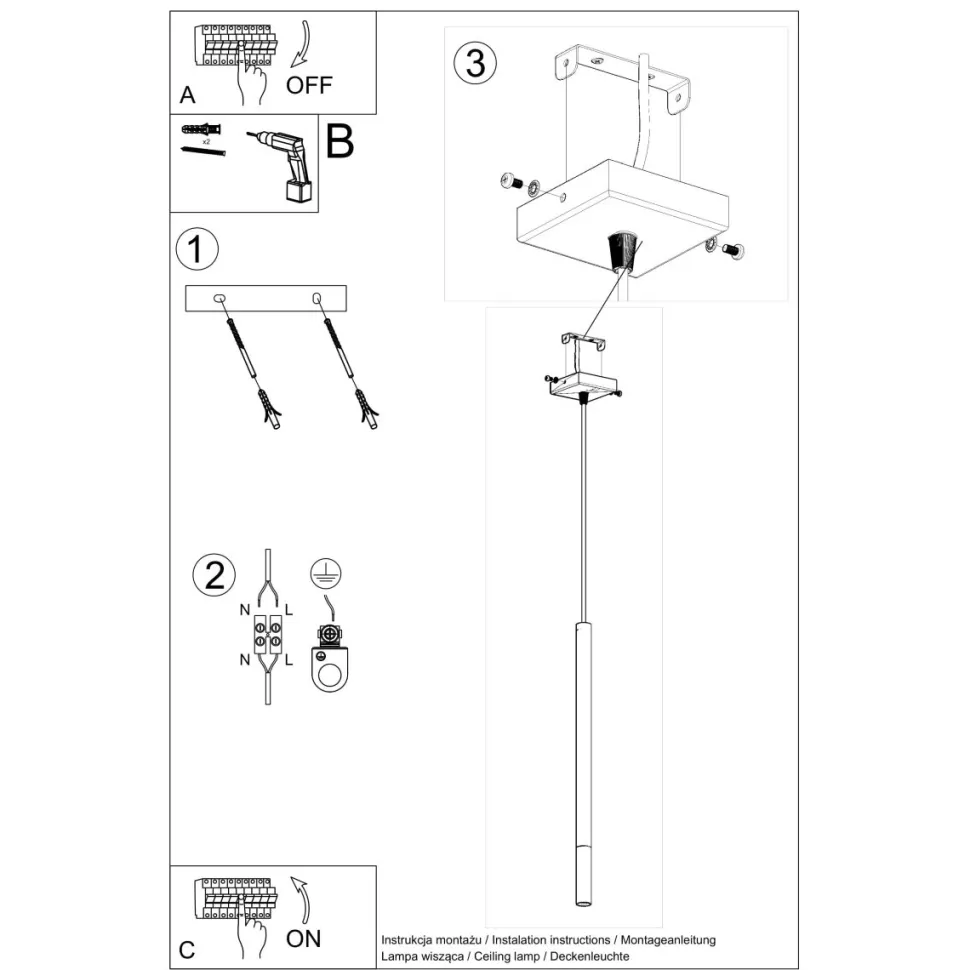 A
OFF

x2
B

1

2
N L
N L

3

C
ON

Instrukcja montażu / Instalation instructions / Montageanleitung
Lampa wisząca / Ceiling lamp / Deckenleuchte