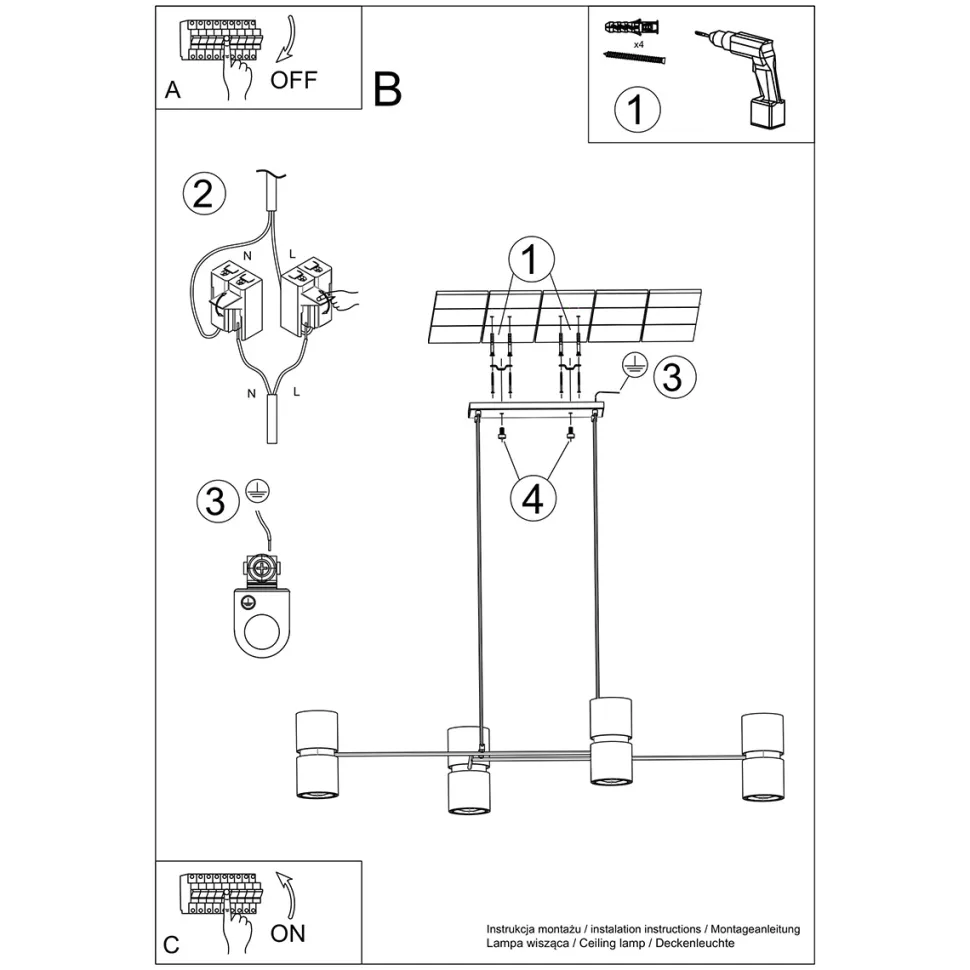 A
OFF
B
x4
1
2
N
L
N
L
1
3
4
3
C
ON
Instrukcja montażu / instalation instructions / Montageanleitung
Lampa wisząca / Ceiling lamp / Deckenleuchte