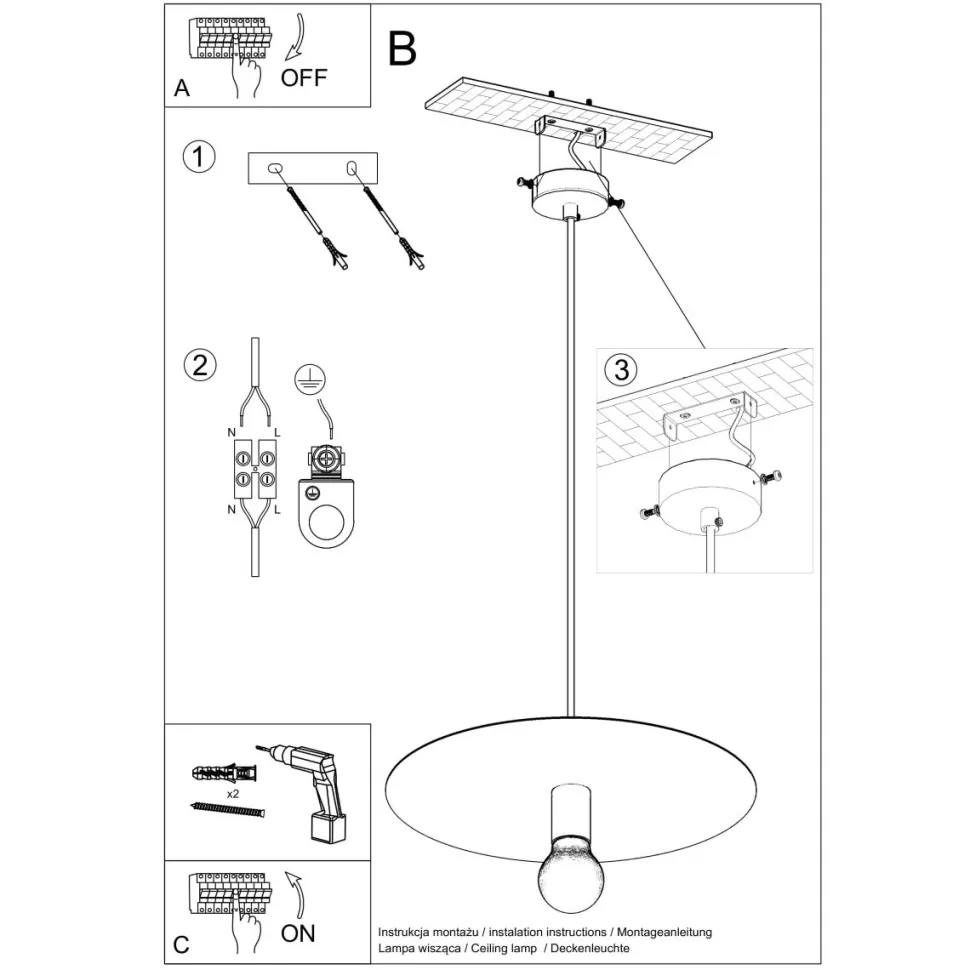 A
OFF

B

1

2

N L
N L

3

x2

C
ON

Instrukcja montażu / instalation instructions / Montageanleitung
Lampa wisząca / Ceiling lamp / Deckenleuchte