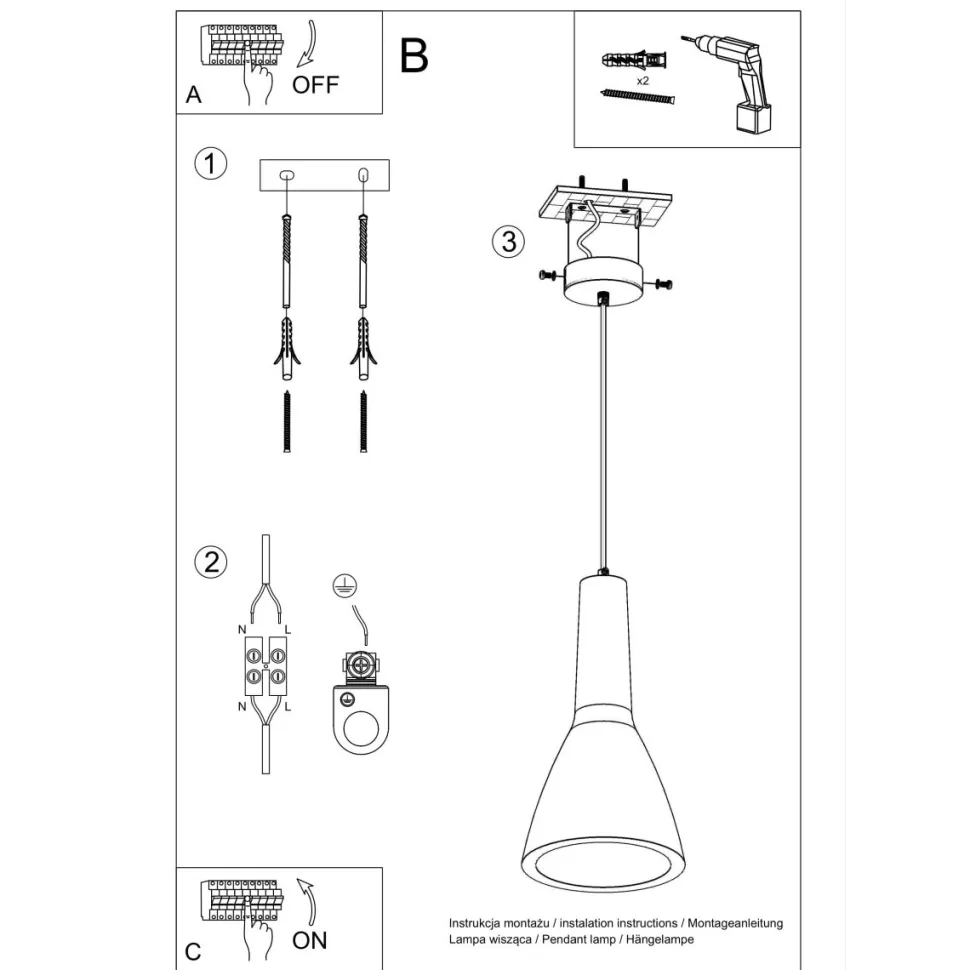 A
OFF
B
x2
1
3
2
N
L
N
L
C
ON
Instrukcja montażu / instalation instructions / Montageanleitung
Lampa wisząca / Pendant lamp / Hängelampe