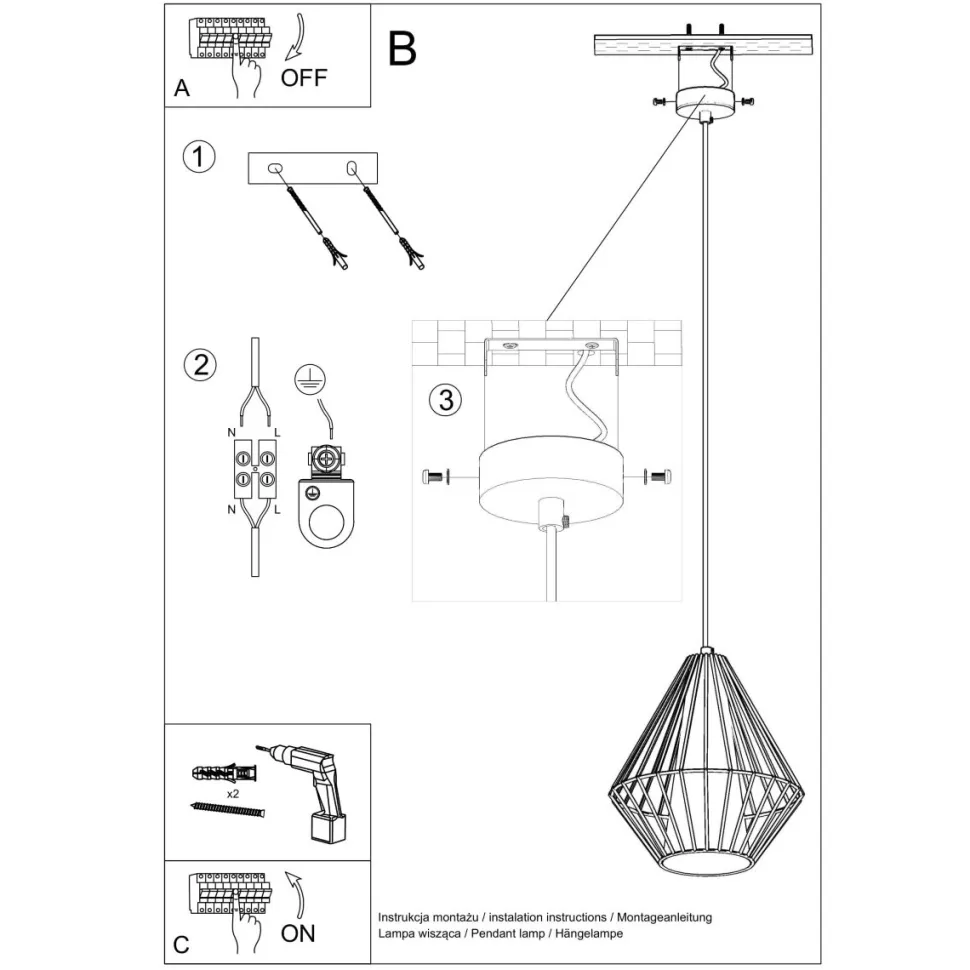 A
OFF

B

1

2

N L
N L

3

x2

C
ON

Instrukcja montażu / instalation instructions / Montageanleitung
Lampa wisząca / Pendant lamp / Hängelampe