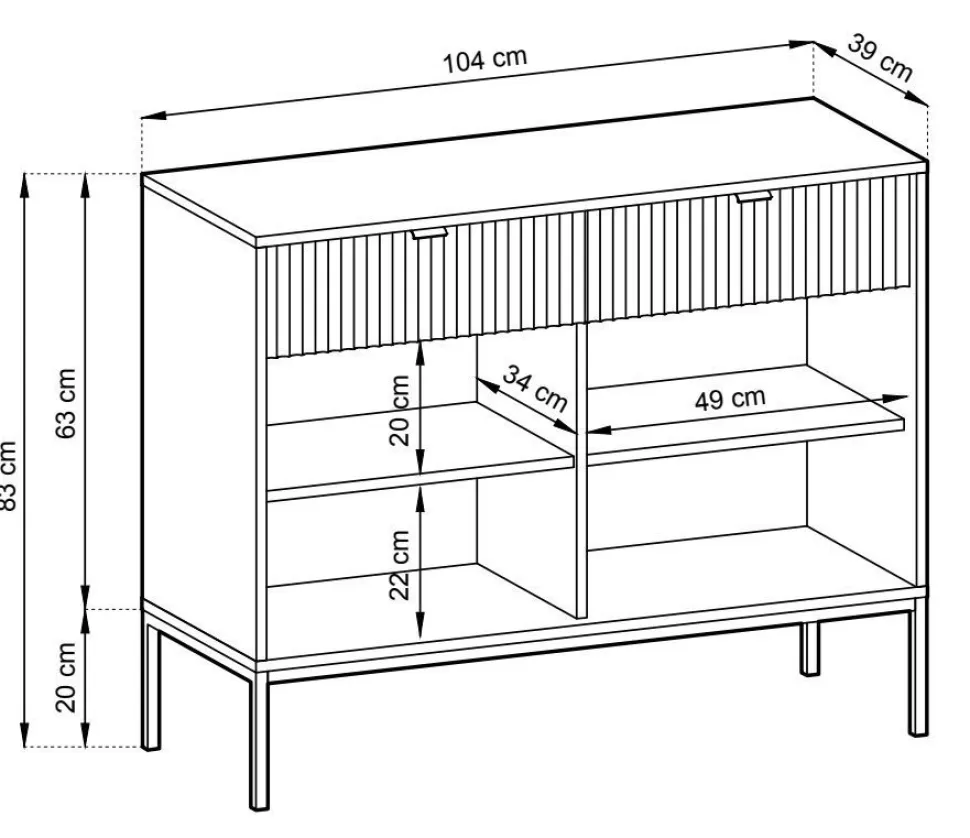 104 cm
39 cm
83 cm
63 cm
20 cm
20 cm
34 cm
49 cm
22 cm