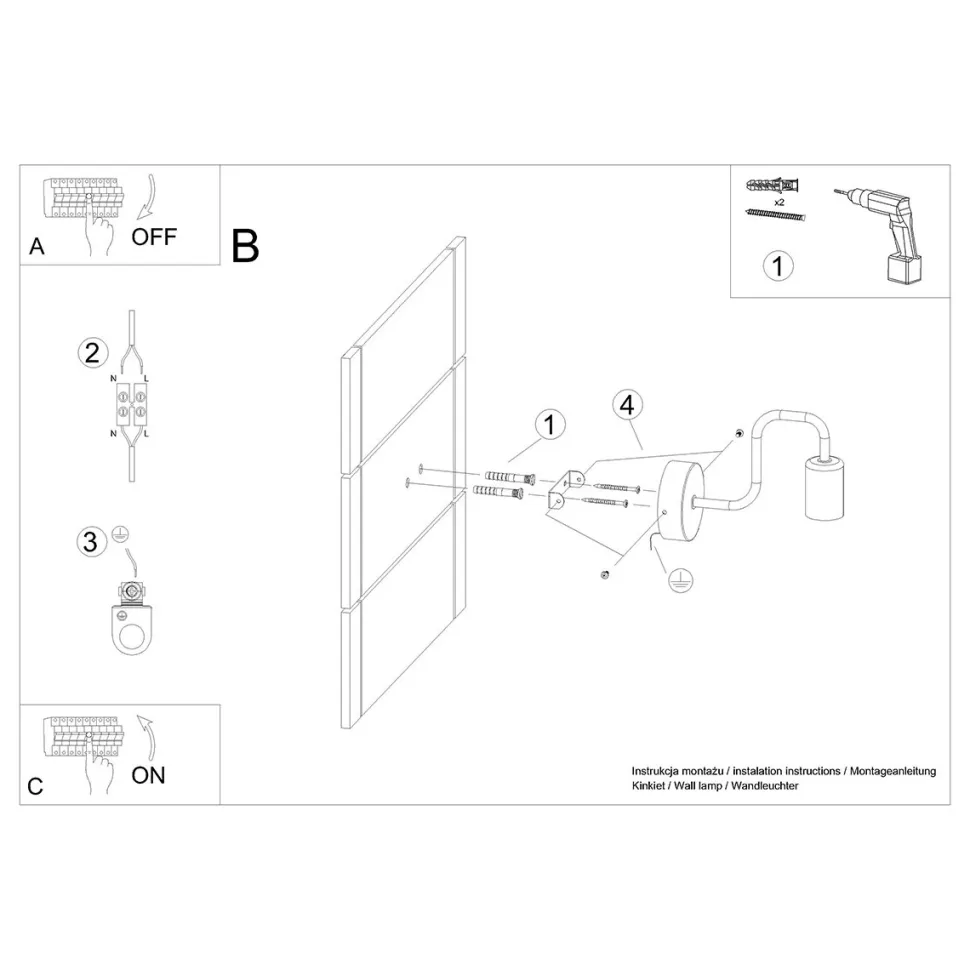 A
OFF

B

x2
1

2
N
L
N
L

3

1
4

C
ON

Instrukcja montażu / instalation instructions / Montageanleitung
Kinkiet / Wall lamp / Wandleuchter