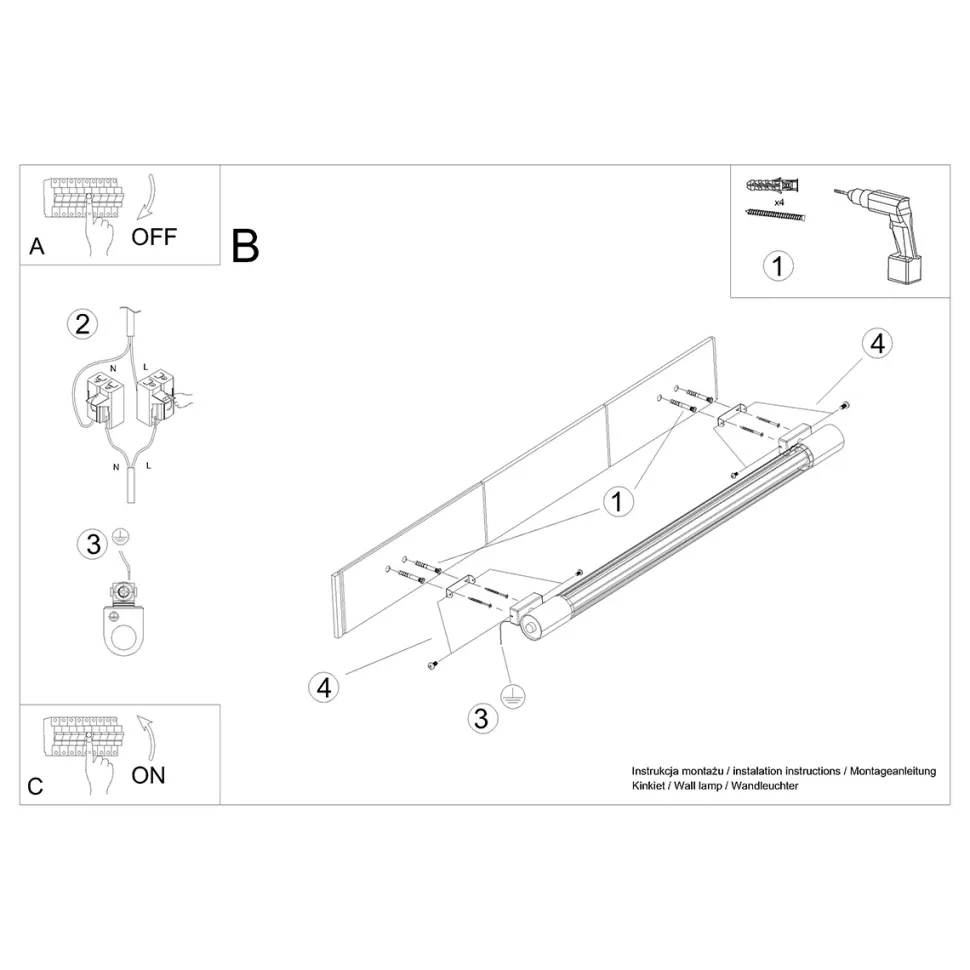 A
OFF

B

x4
1

2
N
L
N
L

3

4
1
4
3

C
ON

Instrukcja montażu / instalation instructions / Montageanleitung
Kinkiet / Wall lamp / Wandleuchter