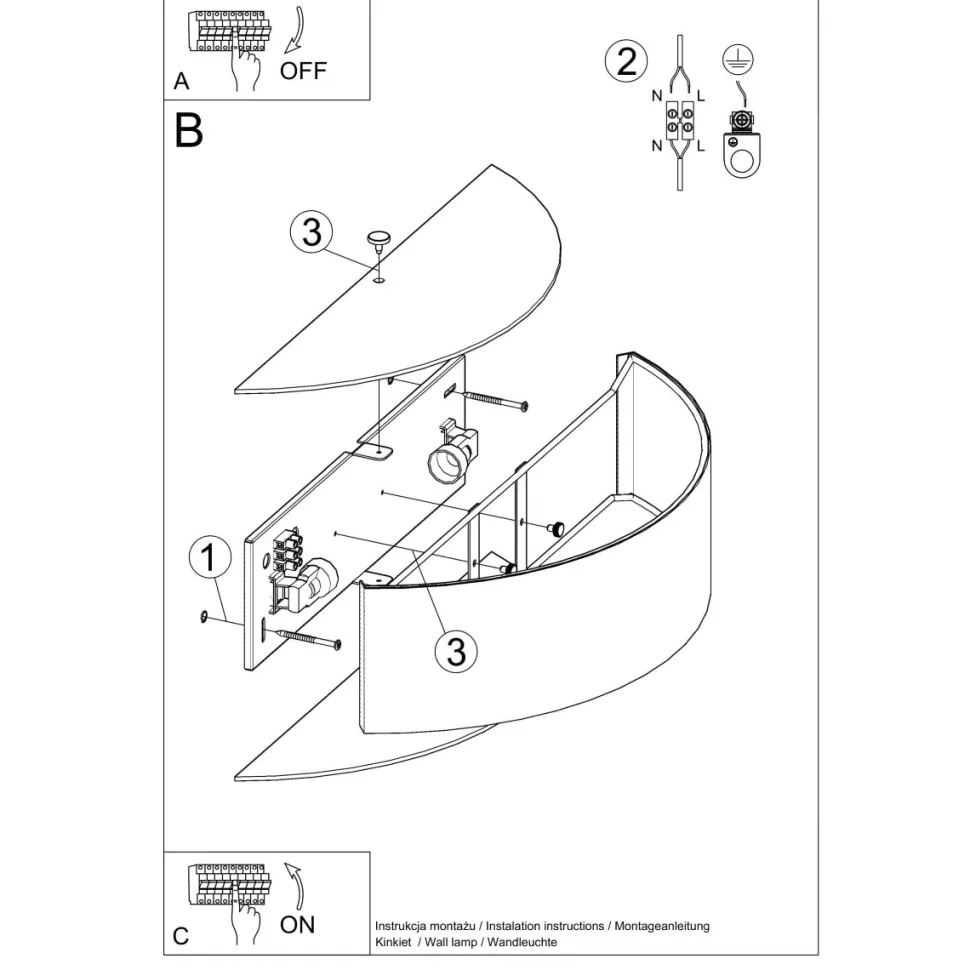 A
OFF

B

2
N L
N L

3

1

3

C
ON

Instrukcja montażu / Instalation instructions / Montageanleitung
Kinkiet / Wall lamp / Wandleuchte