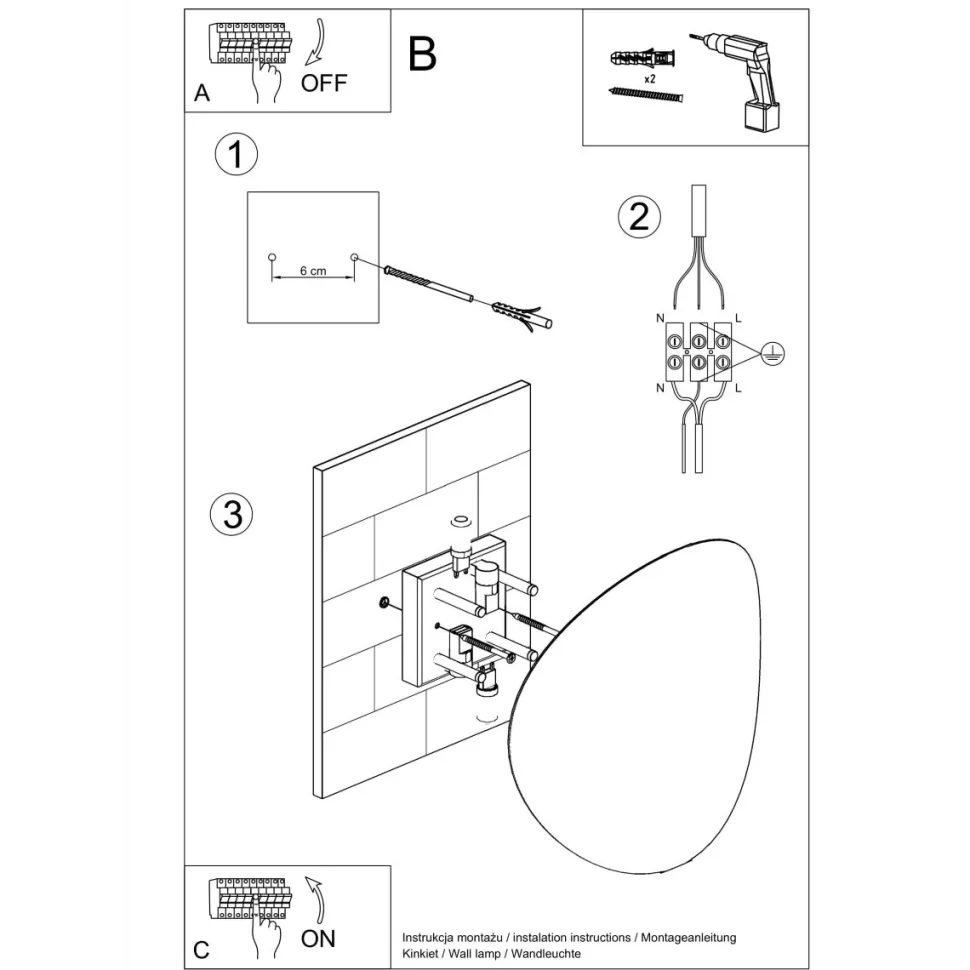 A OFF

B

x2

1

6 cm

2

N L

N L

3

C ON

Instrukcja montażu / instalation instructions / Montageanleitung
Kinkiet / Wall lamp / Wandleuchte