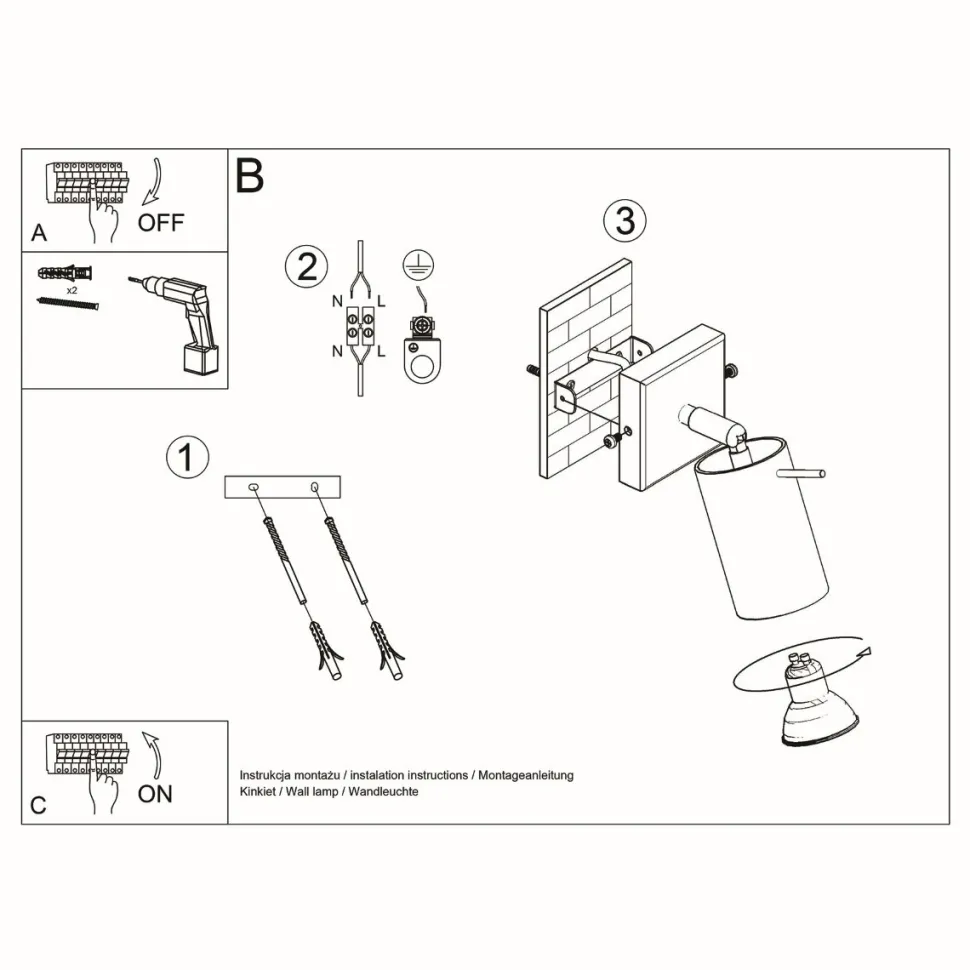 A
OFF

x2

B

2
N L
N L

3

1

C
ON

Instrukcja montażu / instalation instructions / Montageanleitung
Kinkiet / Wall lamp / Wandleuchte