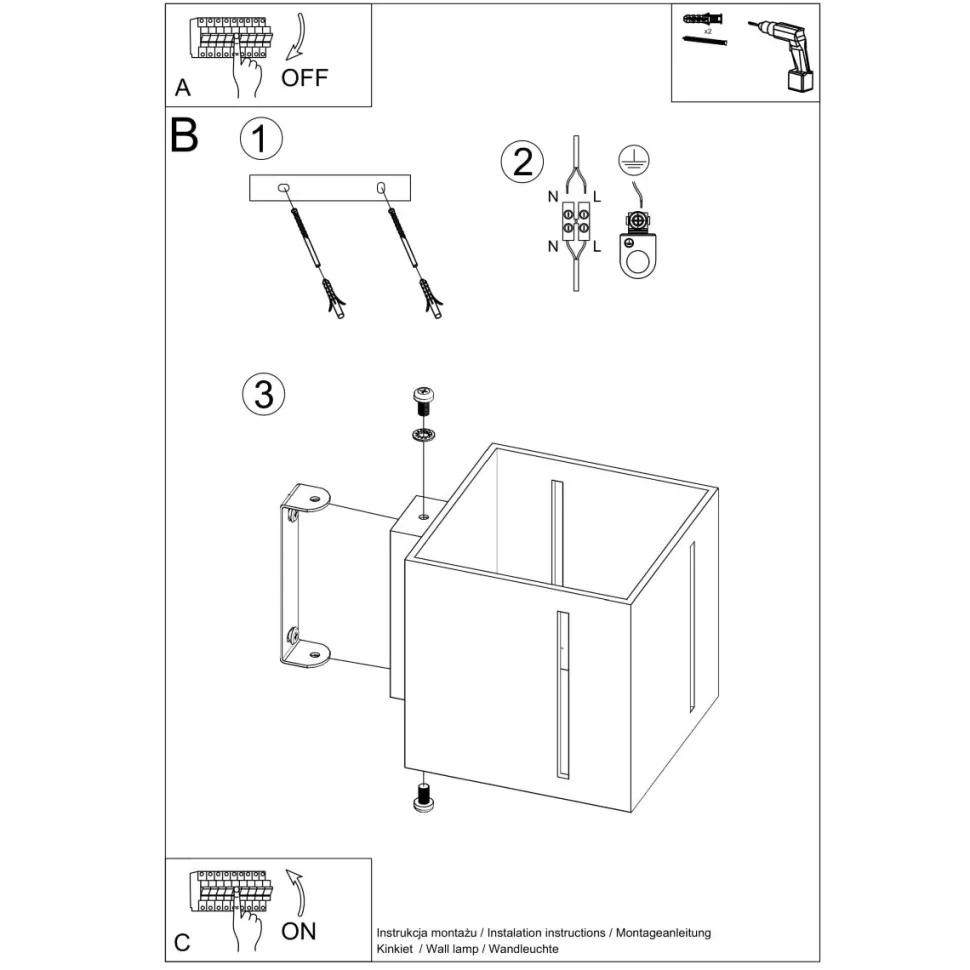 A
OFF

x2

B
1

2
N
L
N
L

3

C
ON

Instrukcja montażu / Instalation instructions / Montageanleitung
Kinkiet / Wall lamp / Wandleuchte