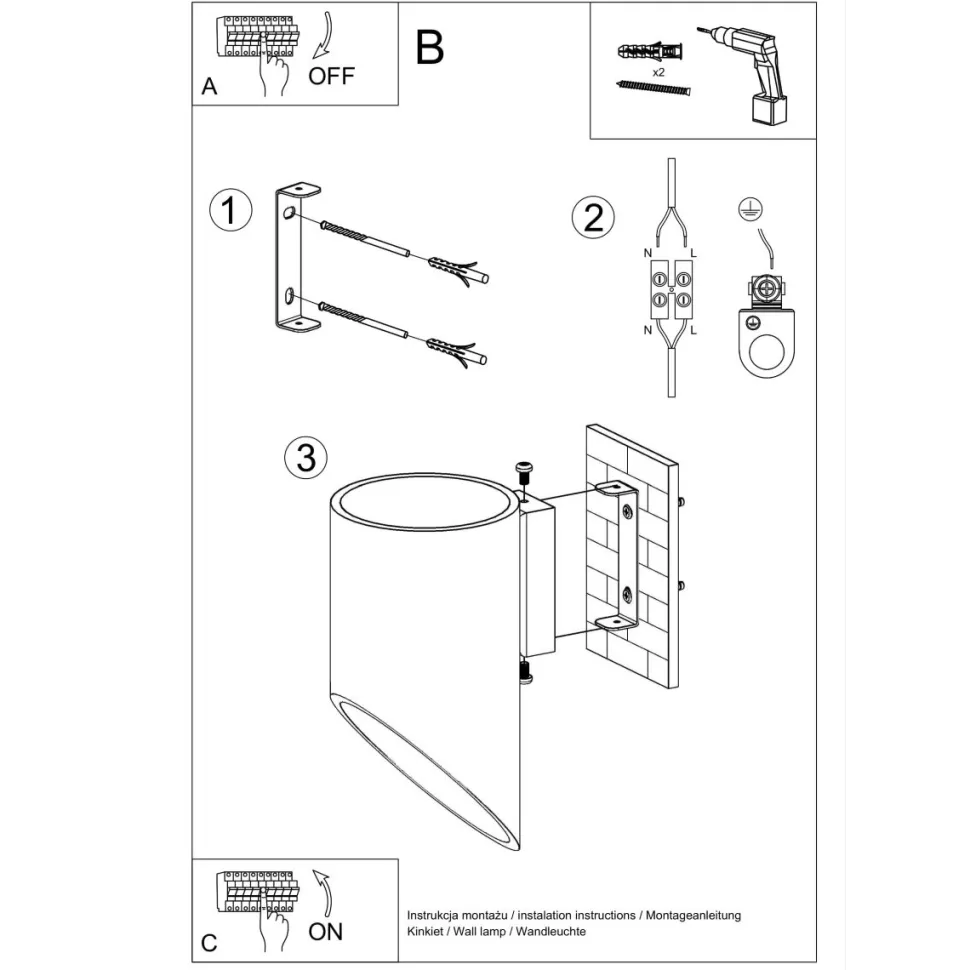 A
OFF
B
x2
1
2
N
L
N
L
3
C
ON
Instrukcja montażu / instalation instructions / Montageanleitung
Kinkiet / Wall lamp / Wandleuchte