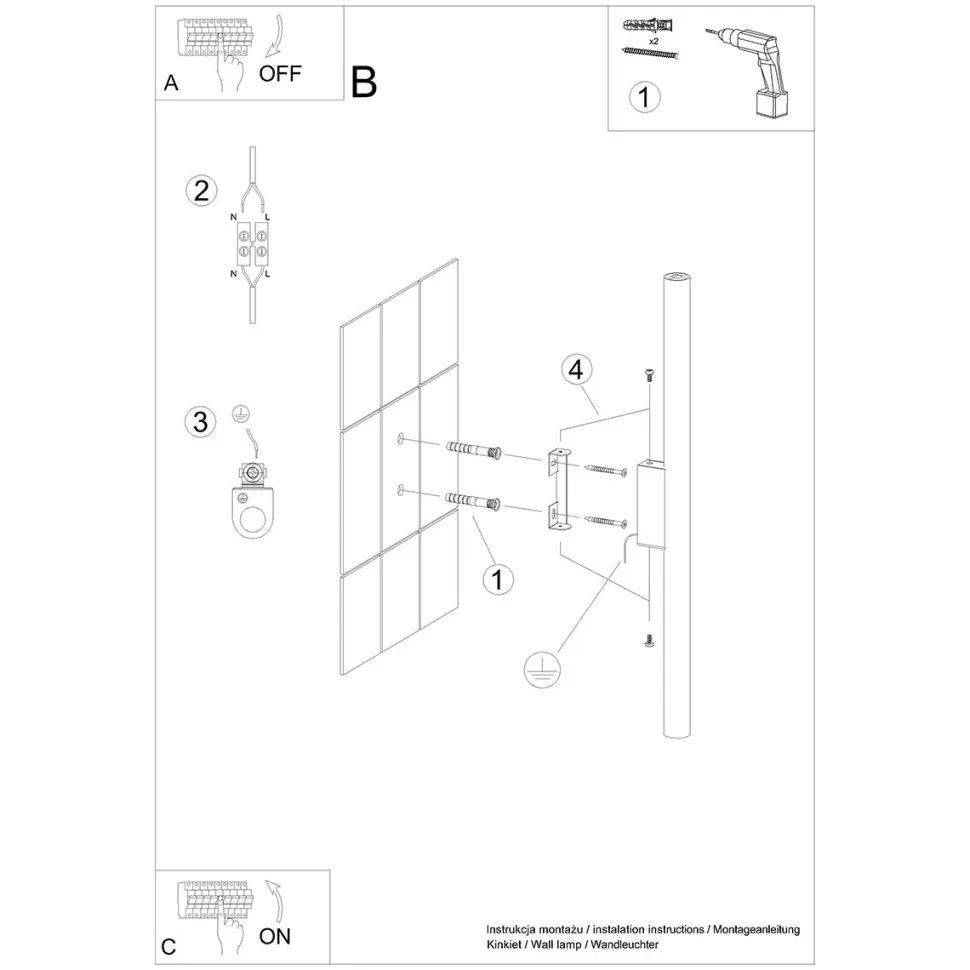 A OFF

B

x2

1

2

N L

N L

3

4

1

C ON

Instrukcja montażu / instalation instructions / Montageanleitung
Kinkiet / Wall lamp / Wandleuchter