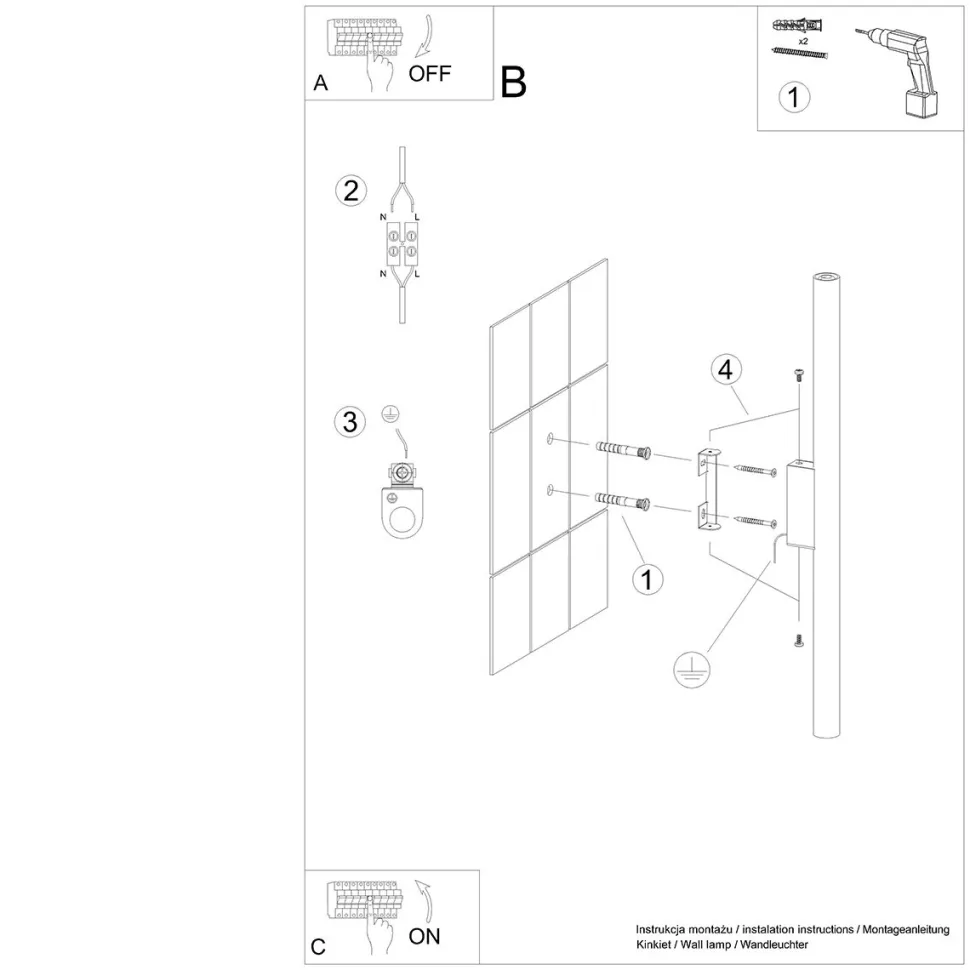 A OFF

B

x2

1

2

N L

N L

3

4

1

C ON

Instrukcja montażu / instalation instructions / Montageanleitung
Kinkiet / Wall lamp / Wandleuchter