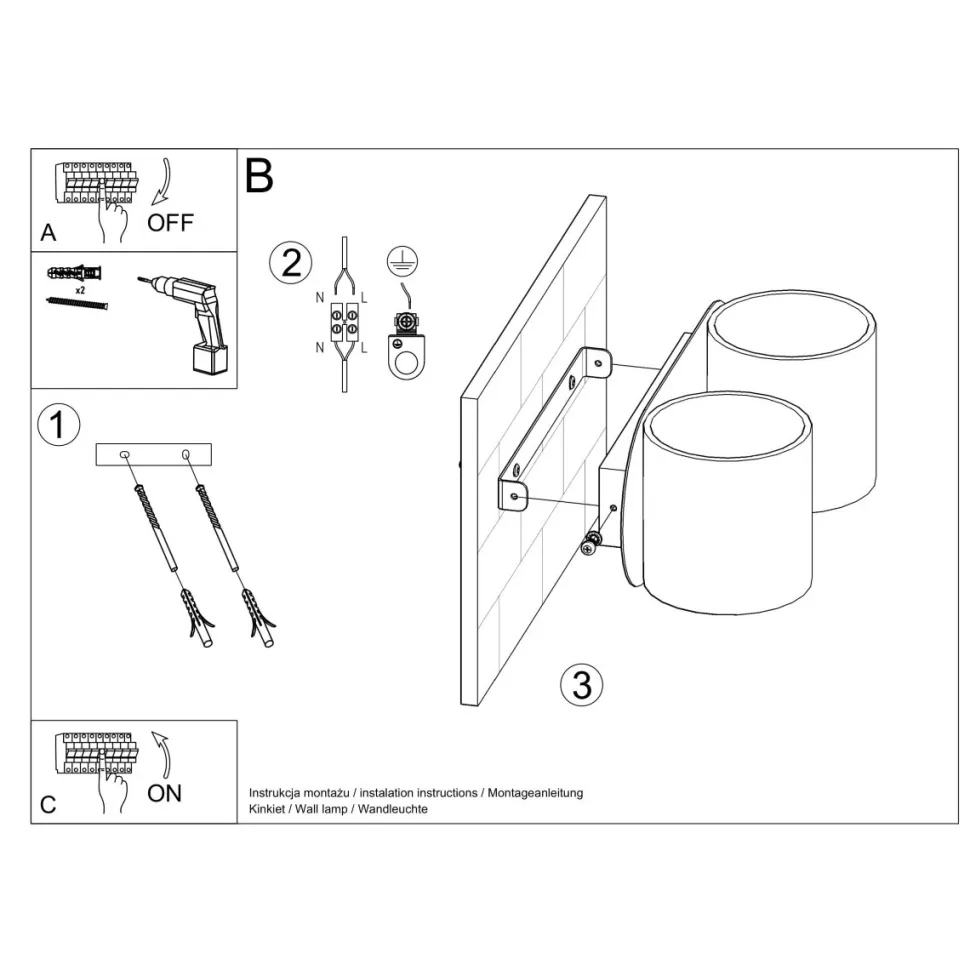 A

OFF

x2

1

C

ON

B

2

N

L

N

L

3

Instrukcja montażu / instalation instructions / Montageanleitung
Kinkiet / Wall lamp / Wandleuchte