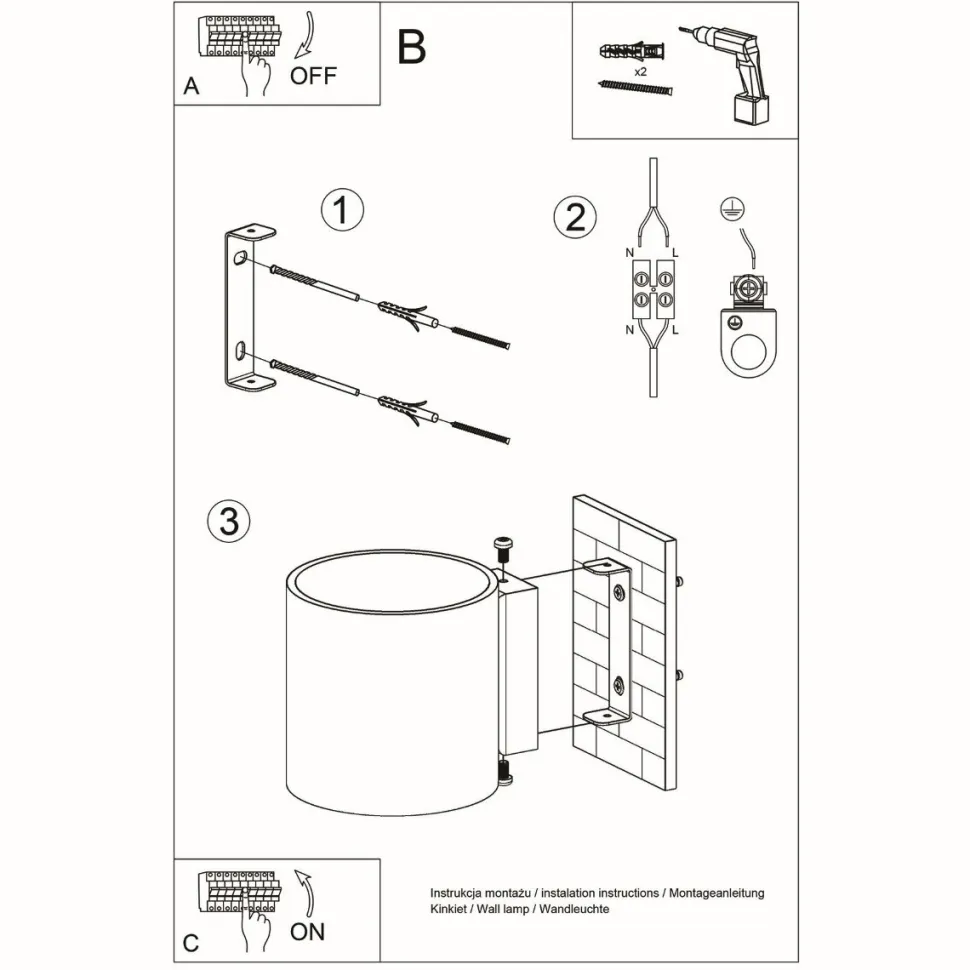 A
OFF
B
x2
1
2
N
L
N
L
3
C
ON
Instrukcja montażu / instalation instructions / Montageanleitung
Kinkiet / Wall lamp / Wandleuchte