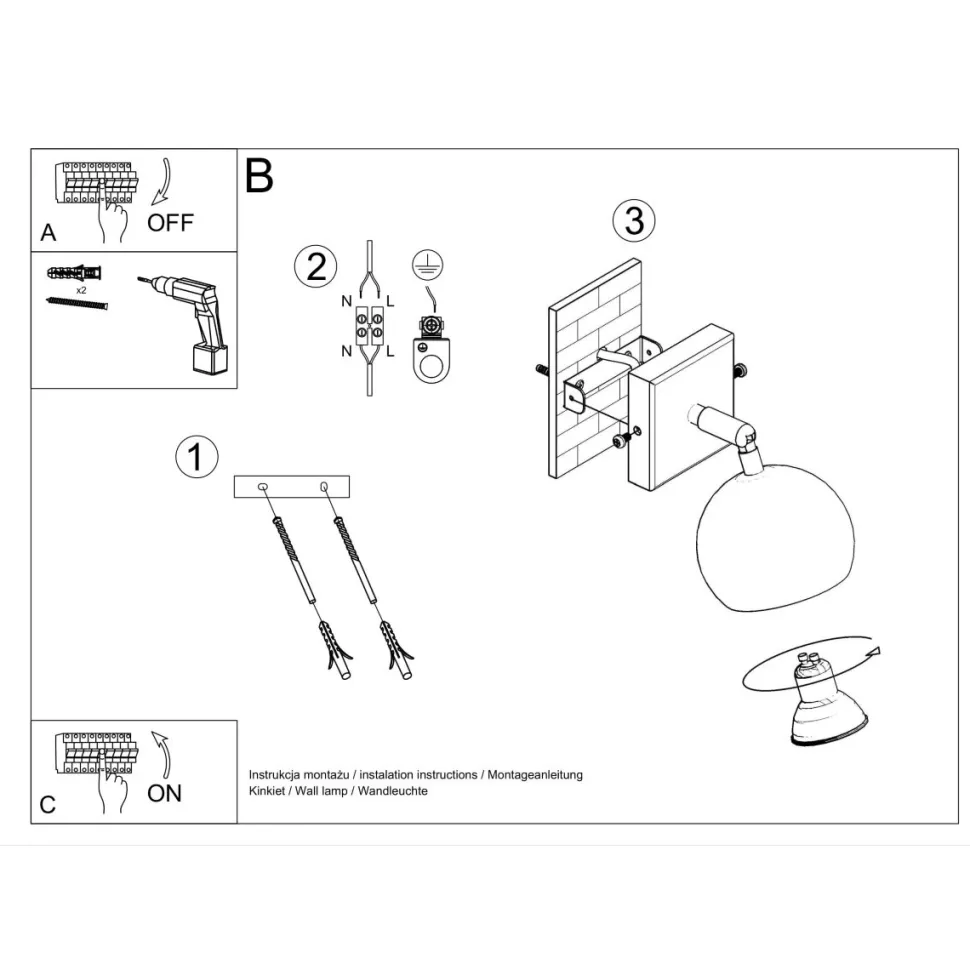 A
OFF

x2

B

2
N L
N L

3

1

C
ON

Instrukcja montażu / instalation instructions / Montageanleitung
Kinkiet / Wall lamp / Wandleuchte