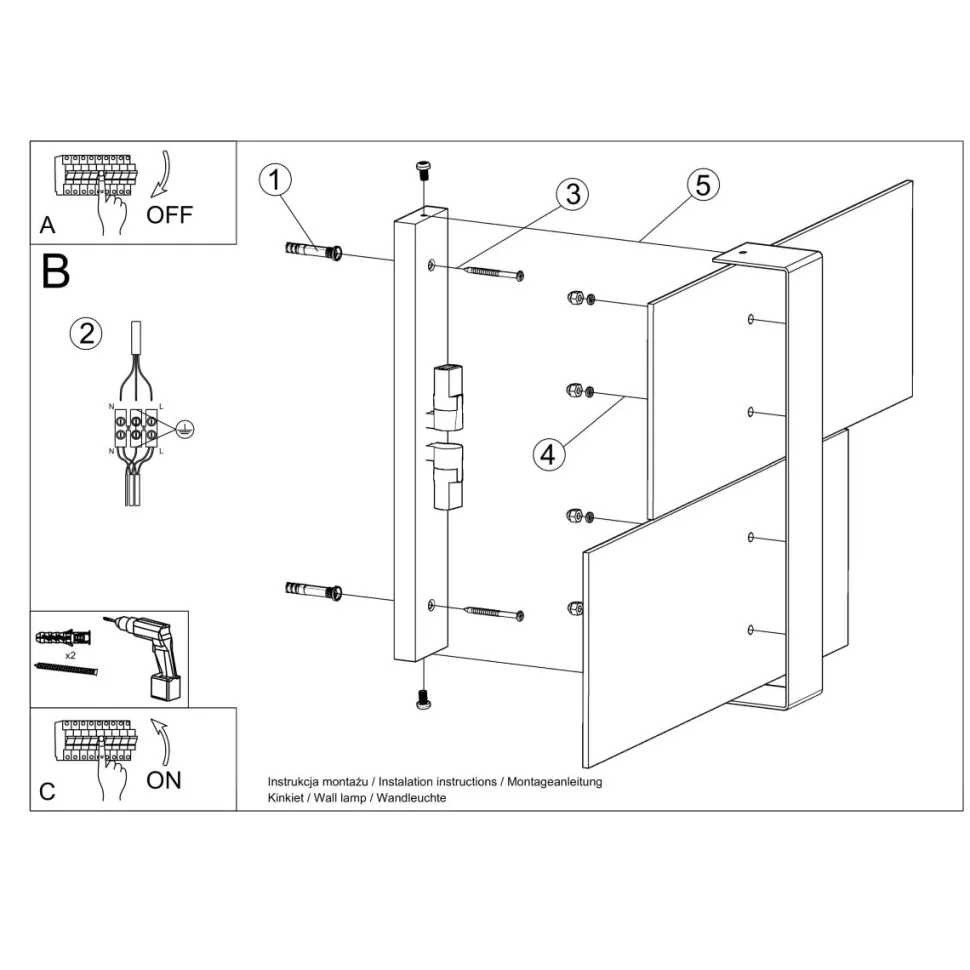 A
OFF

B

2

N
L
N
L

x2

C
ON

1
3
5
4

Instrukcja montażu / Instalation instructions / Montageanleitung
Kinkiet / Wall lamp / Wandleuchte