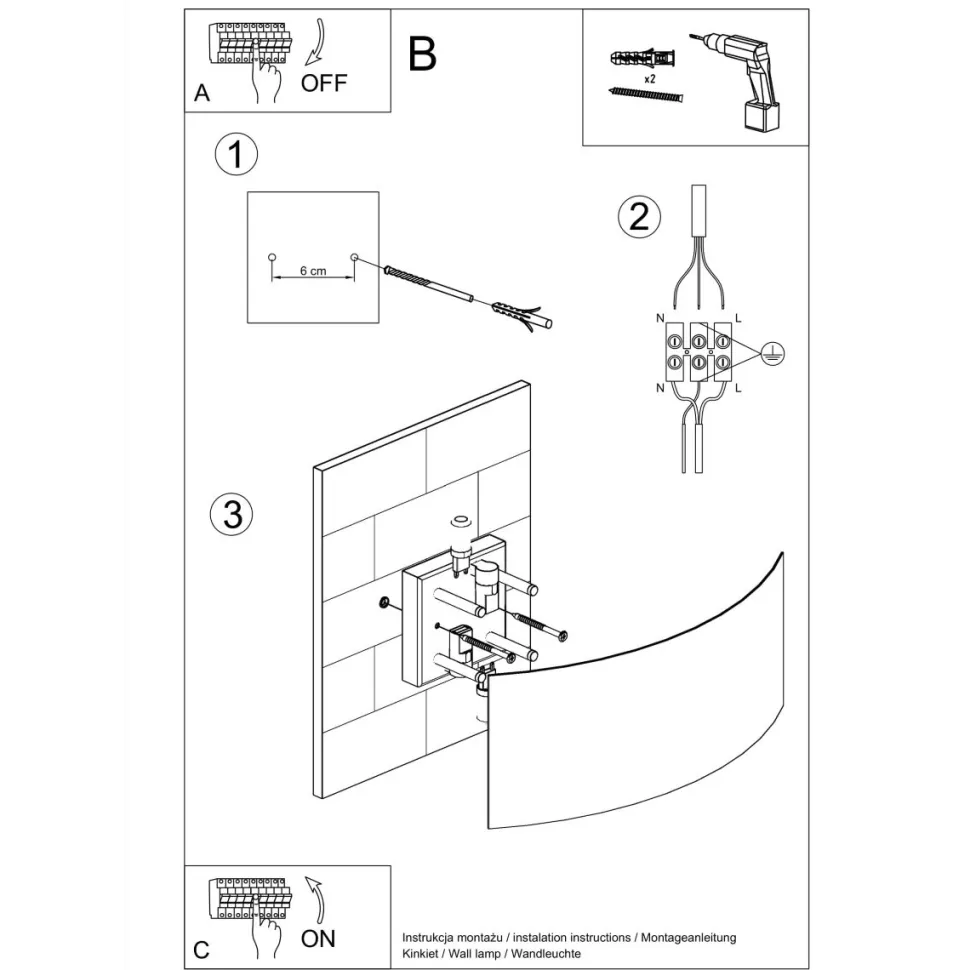 A OFF

B

x2

1

6 cm

2

N L

N L

3

C ON

Instrukcja montażu / instalation instructions / Montageanleitung
Kinkiet / Wall lamp / Wandleuchte