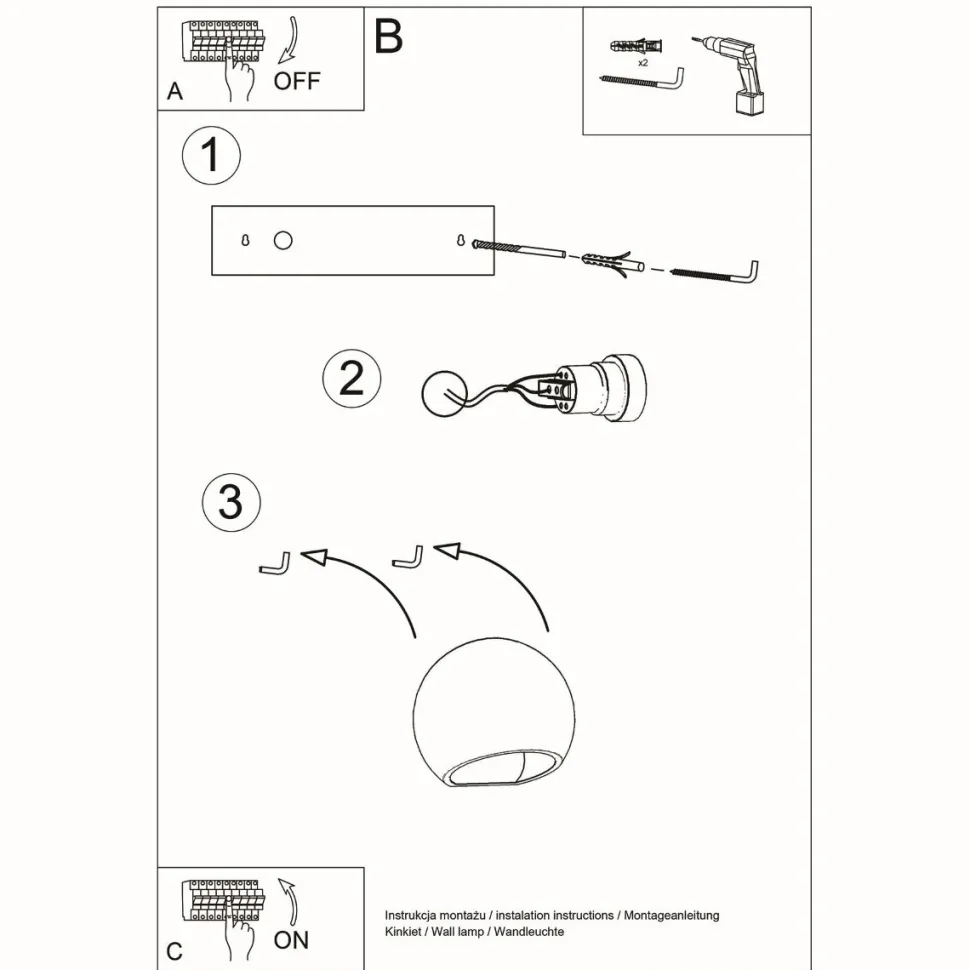 A OFF

B

x2

1

2

3

C ON

Instrukcja montażu / instalation instructions / Montageanleitung
Kinkiet / Wall lamp / Wandleuchte