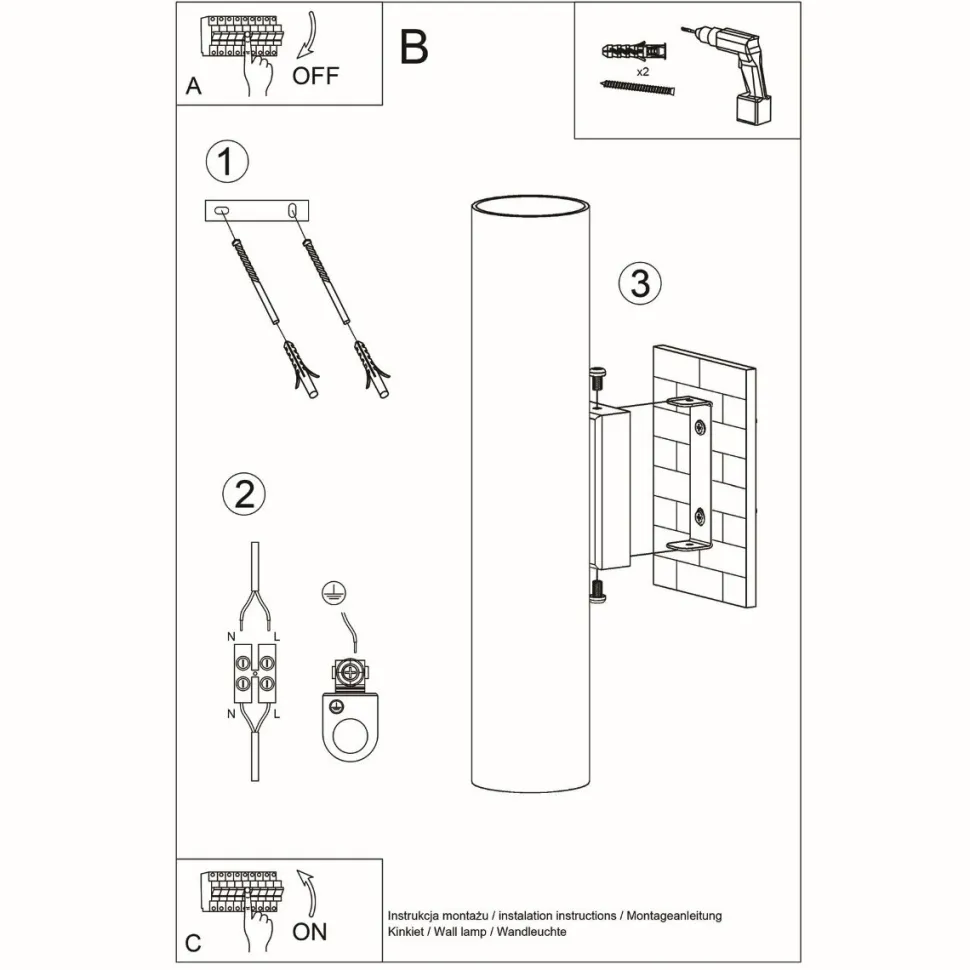 A
OFF
B
x2
1
3
2
N
L
N
L
C
ON
Instrukcja montażu / instalation instructions / Montageanleitung
Kinkiet / Wall lamp / Wandleuchte