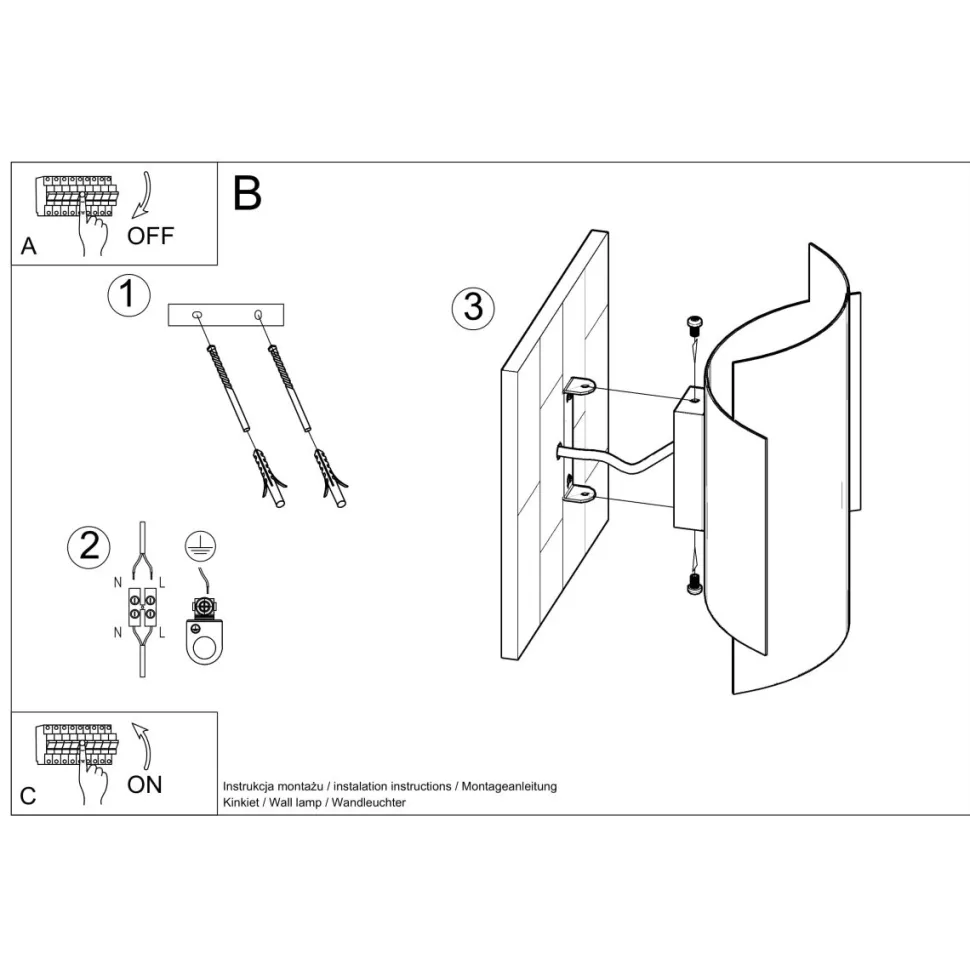 A
OFF

B

1

2
N L
N L

3

C
ON

Instrukcja montażu / instalation instructions / Montageanleitung
Kinkiet / Wall lamp / Wandleuchter