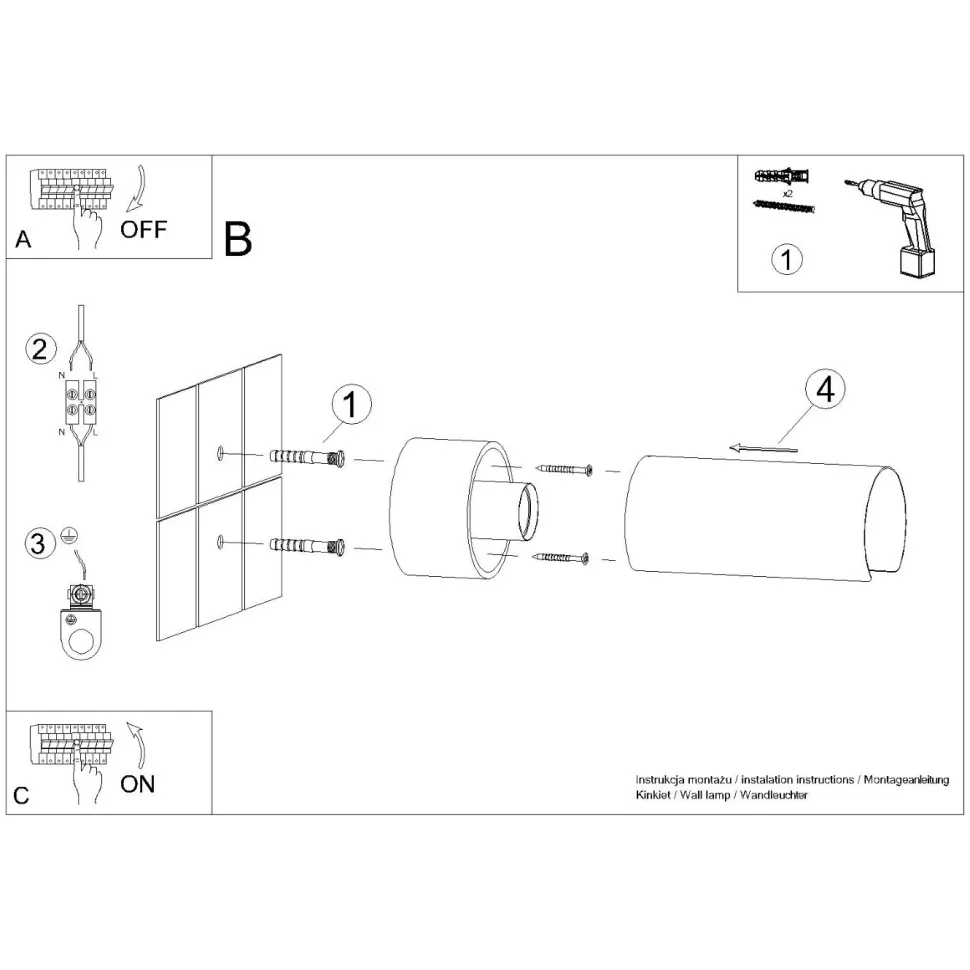 A

OFF

B

x2

1

2

N L

N L

3

1

4

C

ON

Instrukcja montażu / instalation instructions / Montageanleitung
Kinkiet / Wall lamp / Wandleuchter