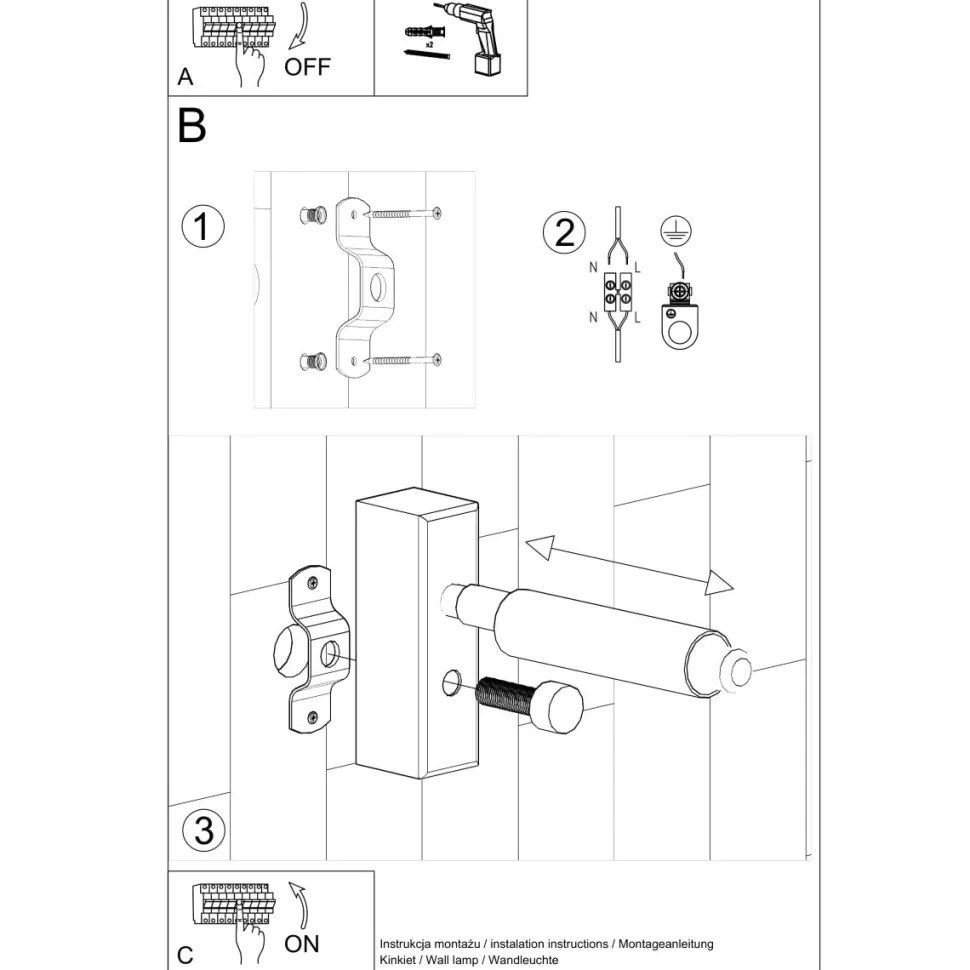 A
OFF

x2

B

1

2

N
L
N
L

3

C
ON

Instrukcja montażu / instalation instructions / Montageanleitung
Kinkiet / Wall lamp / Wandleuchte