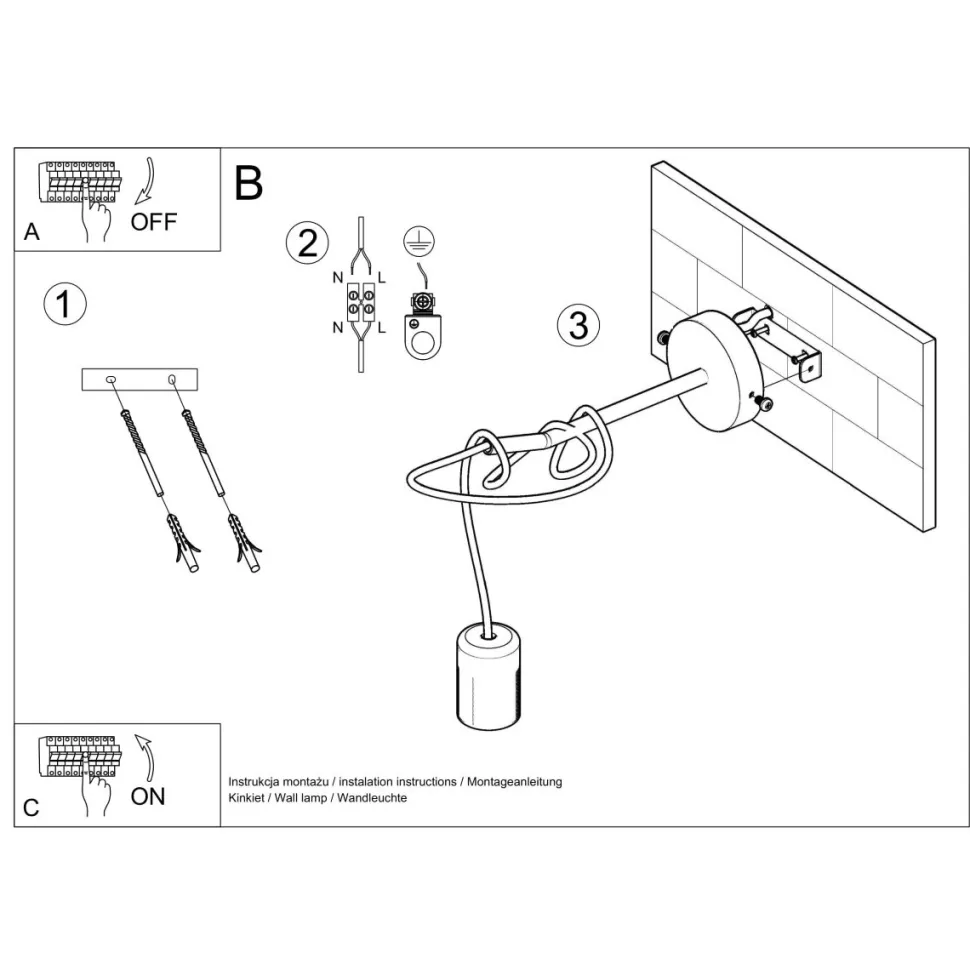 A
OFF

B

1

2

N L
N L

3

C
ON

Instrukcja montażu / instalation instructions / Montageanleitung
Kinkiet / Wall lamp / Wandleuchte