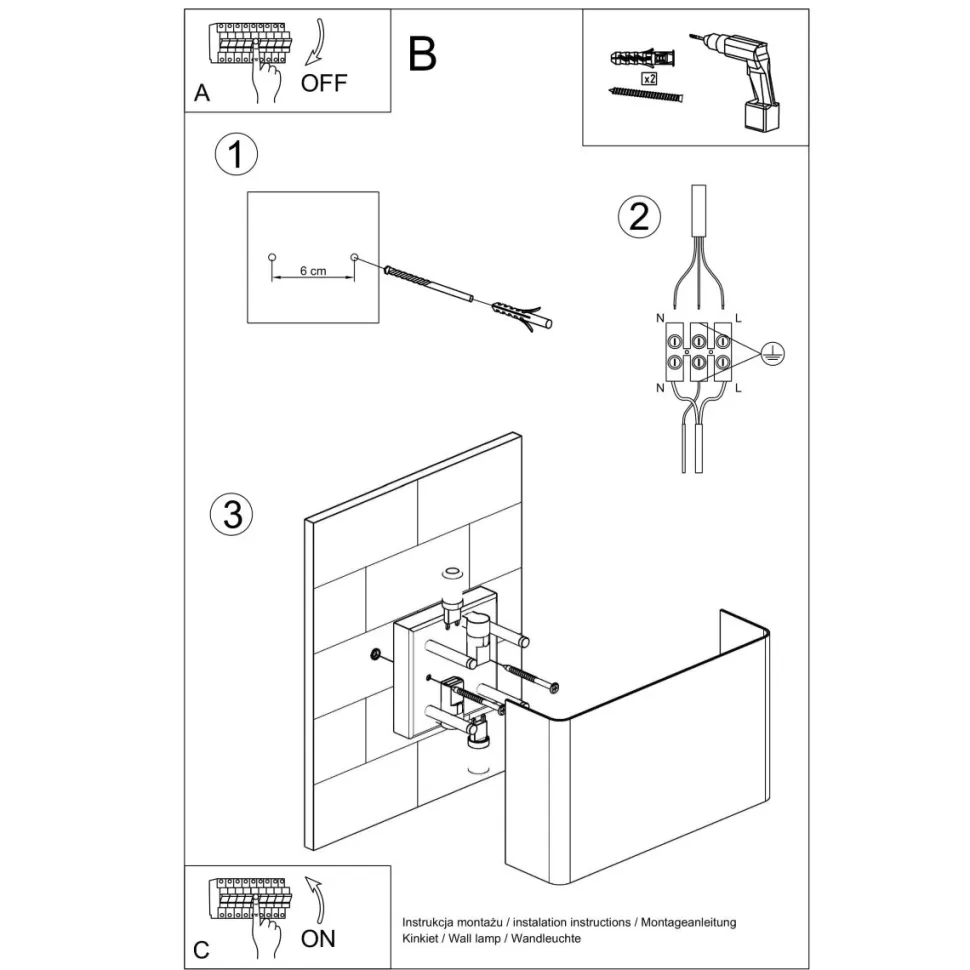 A OFF

B

x2

1

6 cm

2

N L

N L

3

C ON

Instrukcja montażu / instalation instructions / Montageanleitung
Kinkiet / Wall lamp / Wandleuchte