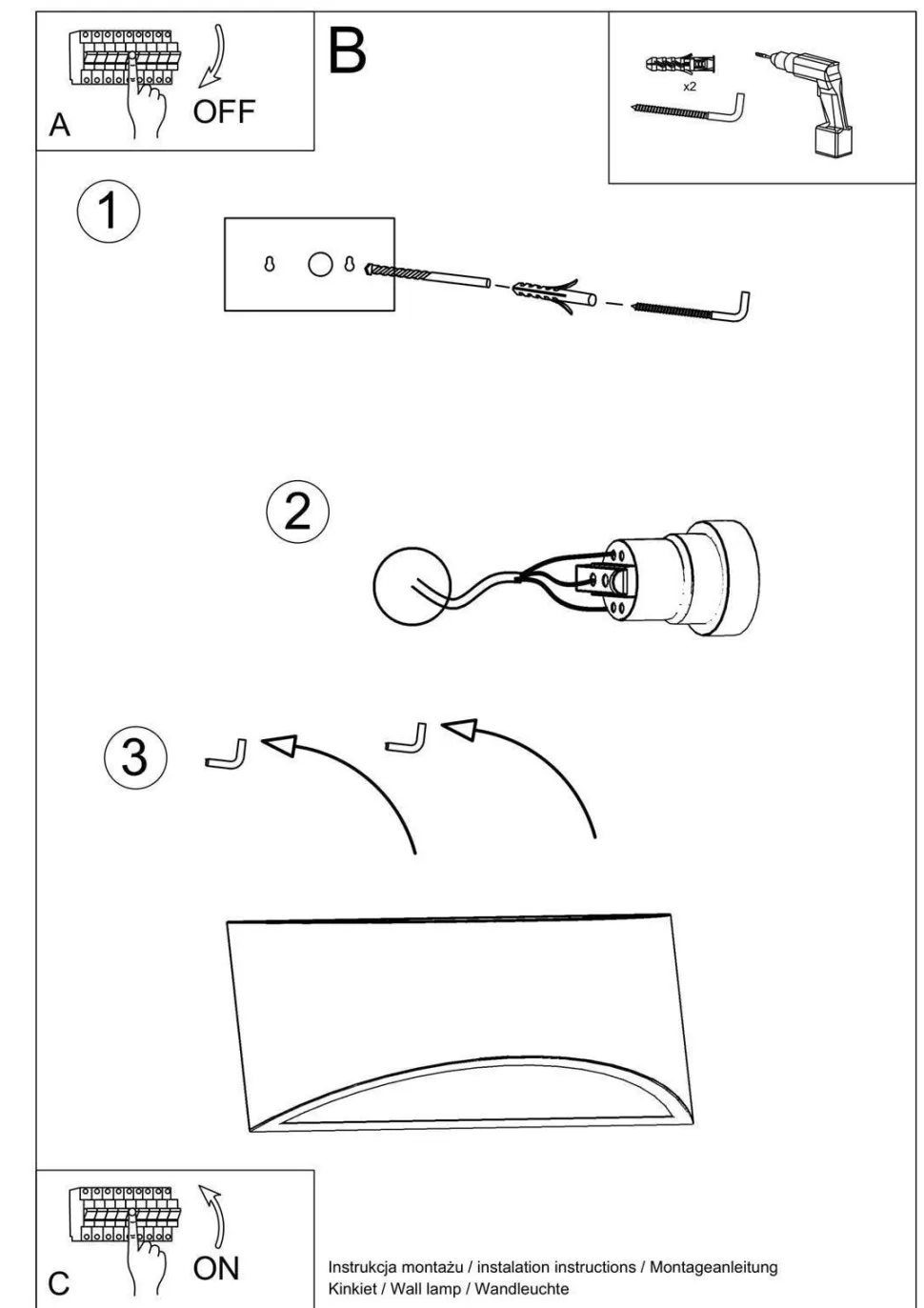 A OFF

B

x2

1

2

3

C ON

Instrukcja montażu / instalation instructions / Montageanleitung
Kinkiet / Wall lamp / Wandleuchte