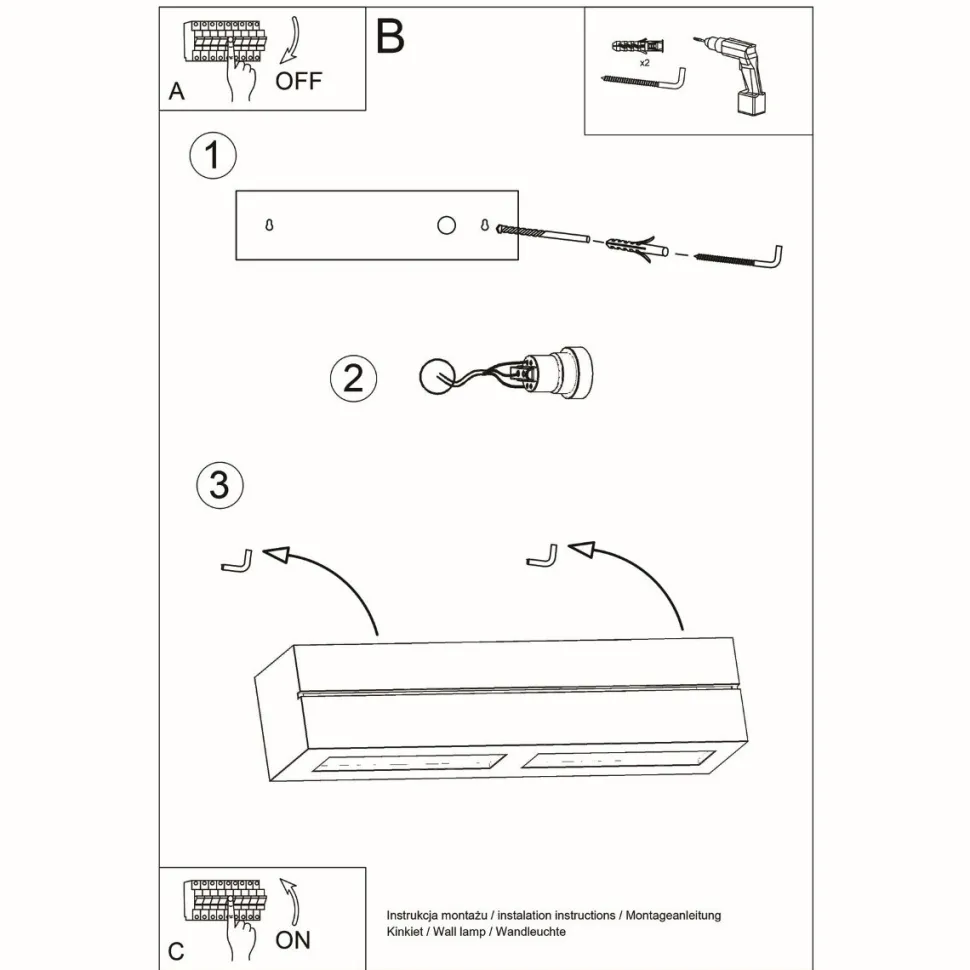 A
OFF
B
x2
1
2
3
C
ON
Instrukcja montażu / instalation instructions / Montageanleitung
Kinkiet / Wall lamp / Wandleuchte