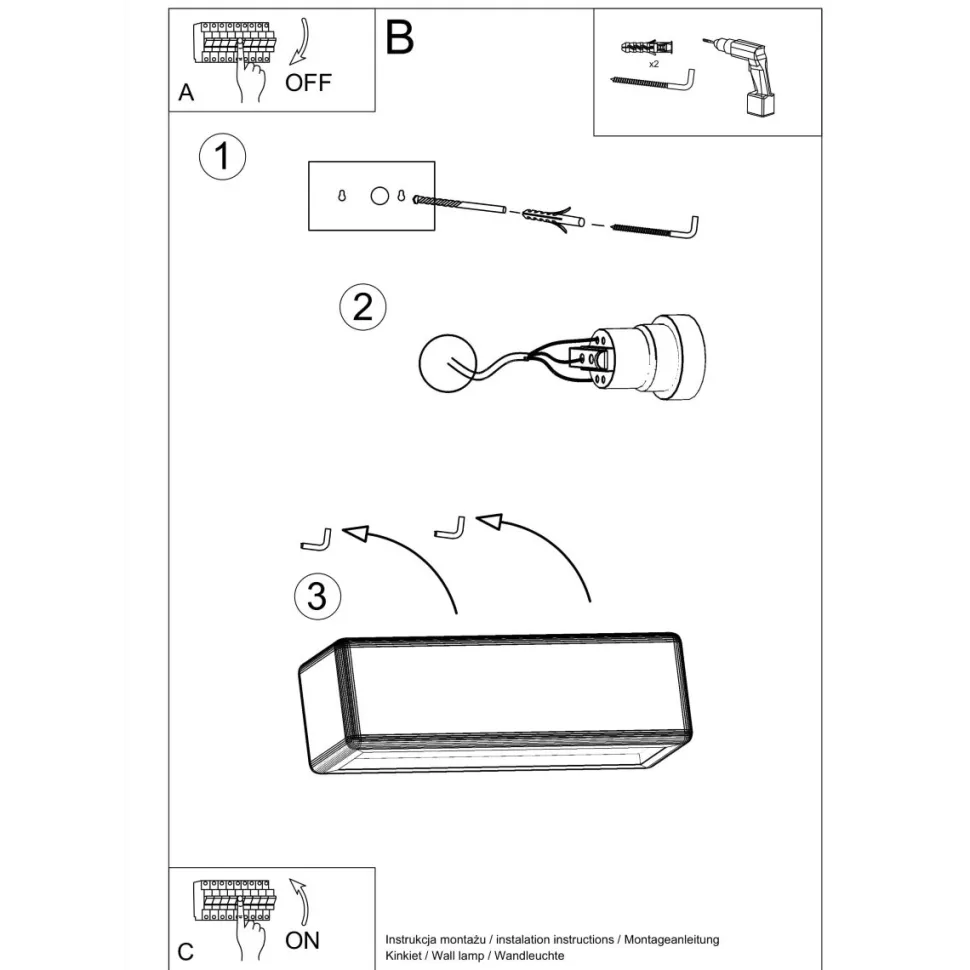 A OFF

B

x2

1

2

3

C ON

Instrukcja montażu / instalation instructions / Montageanleitung
Kinkiet / Wall lamp / Wandleuchte