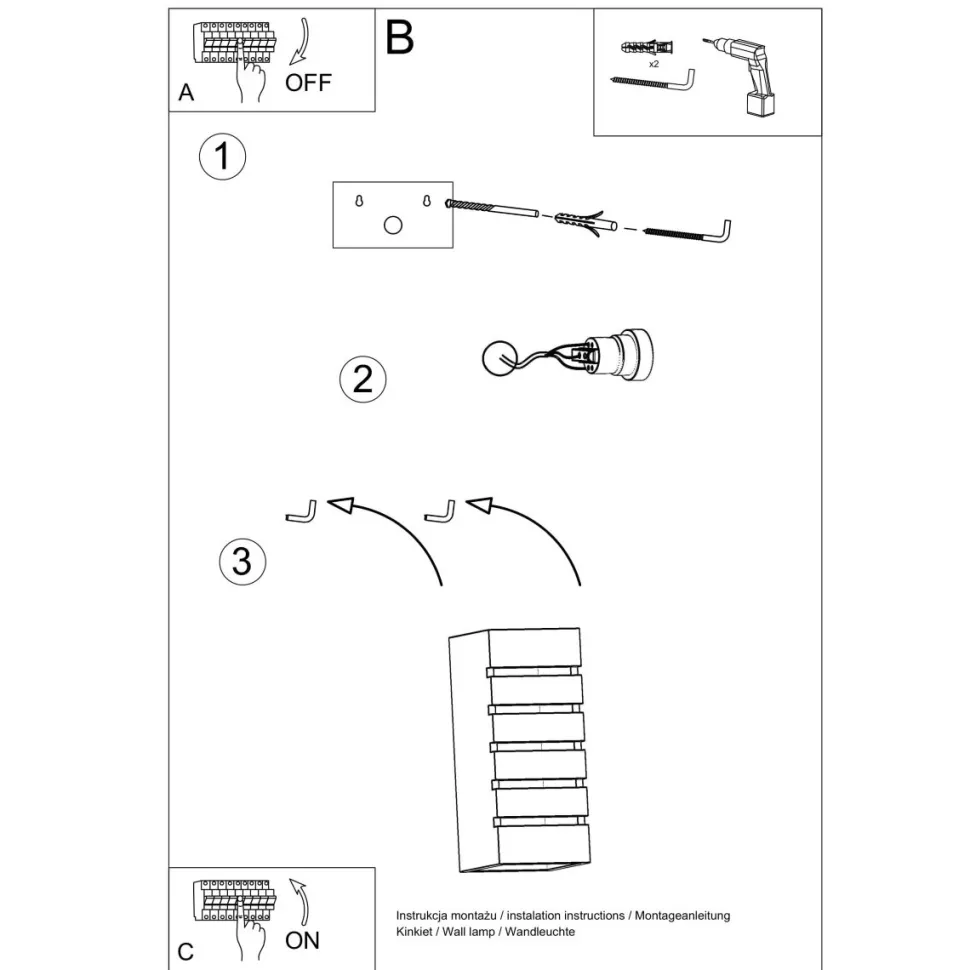 A
OFF
B
x2
1
2
3
C
ON
Instrukcja montażu / instalation instructions / Montageanleitung
Kinkiet / Wall lamp / Wandleuchte