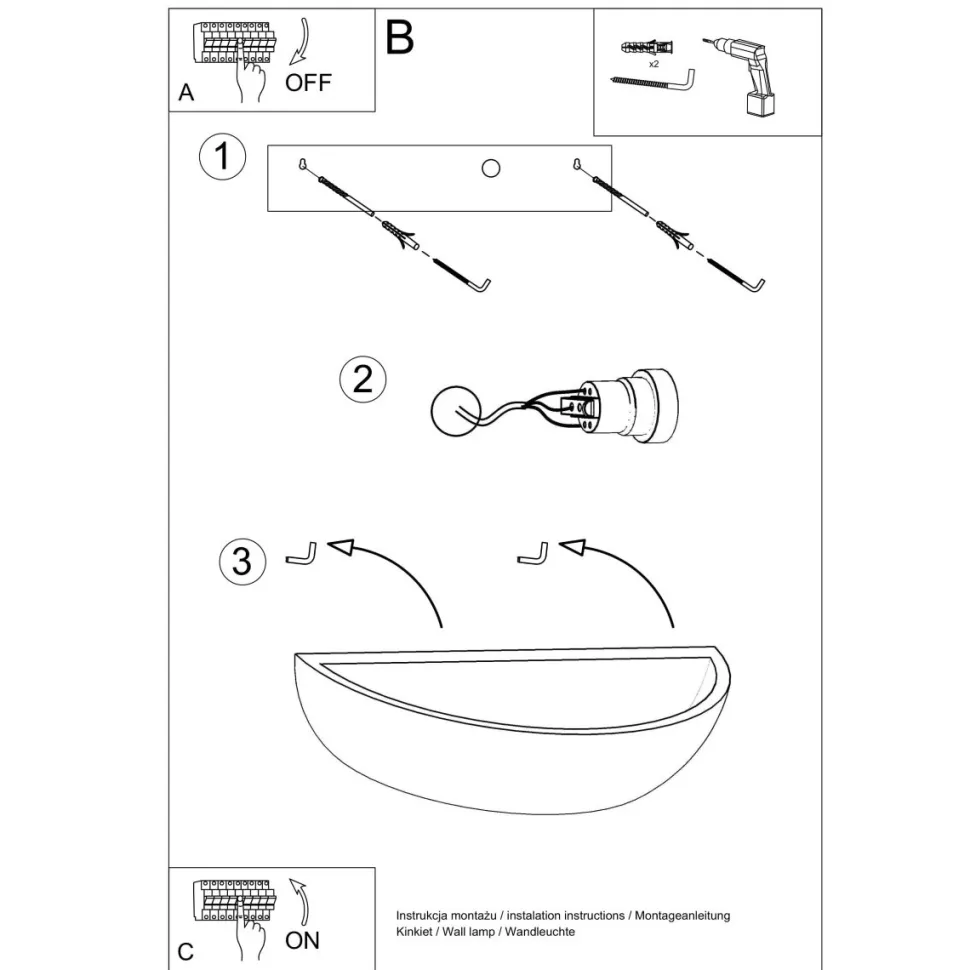 A
OFF

B

x2

1

2

3

C
ON

Instrukcja montażu / instalation instructions / Montageanleitung
Kinkiet / Wall lamp / Wandleuchte