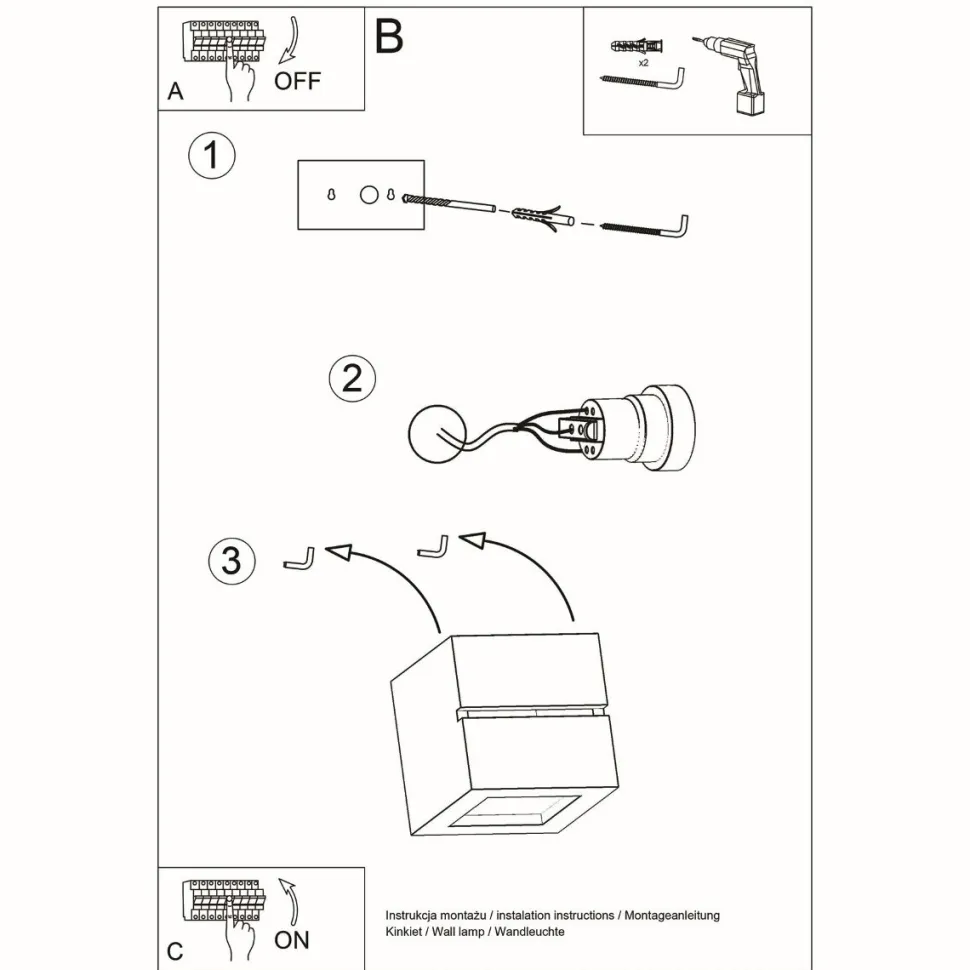 A
OFF

B

x2

1

2

3

C
ON

Instrukcja montażu / instalation instructions / Montageanleitung
Kinkiet / Wall lamp / Wandleuchte