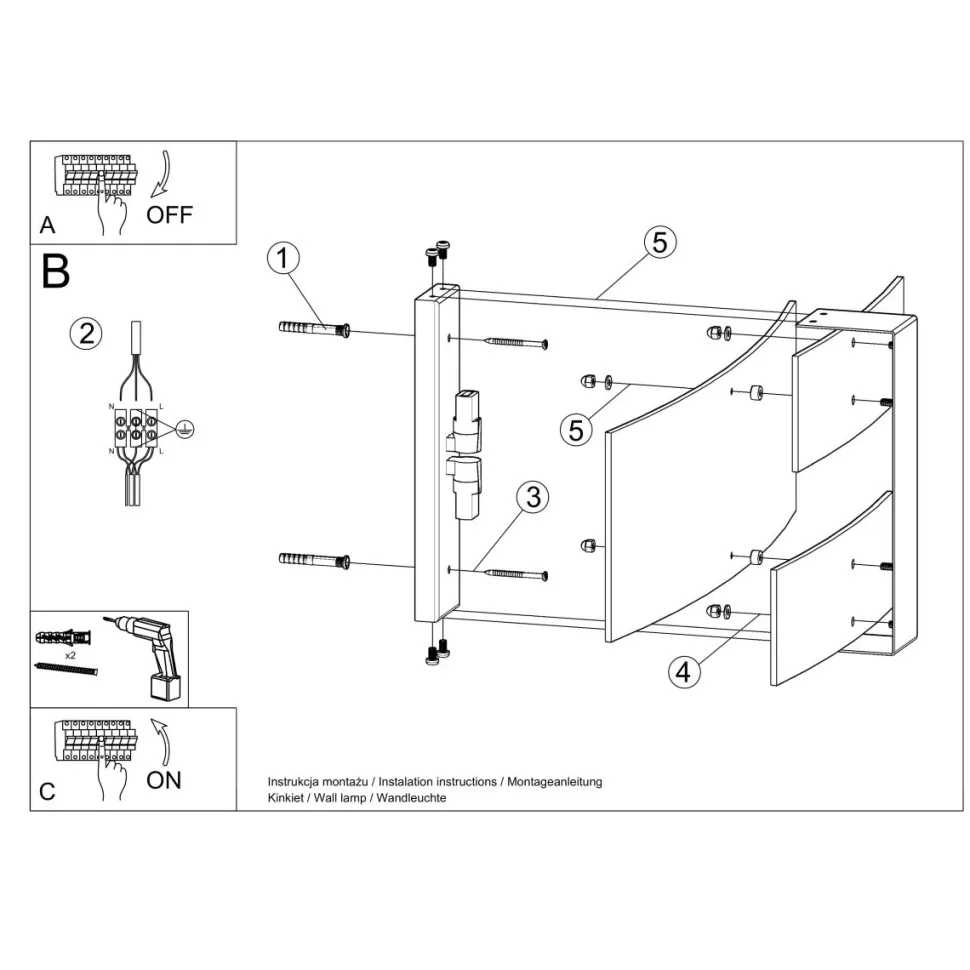 A
OFF

B

2

N L
N L

1

5

5

3

4

x2

C
ON

Instrukcja montażu / Instalation instructions / Montageanleitung
Kinkiet / Wall lamp / Wandleuchte