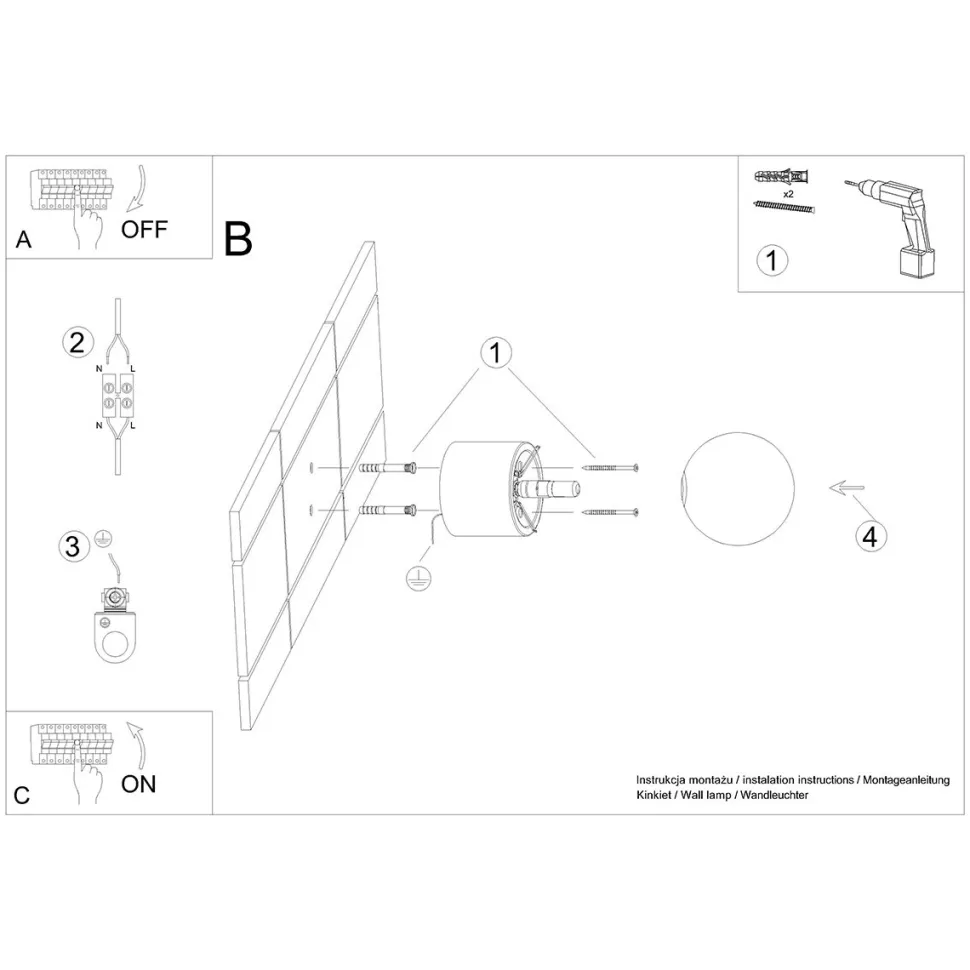 A
OFF

B

x2
1

2
N L
N L

1

3

4

C
ON

Instrukcja montażu / instalation instructions / Montageanleitung
Kinkiet / Wall lamp / Wandleuchter